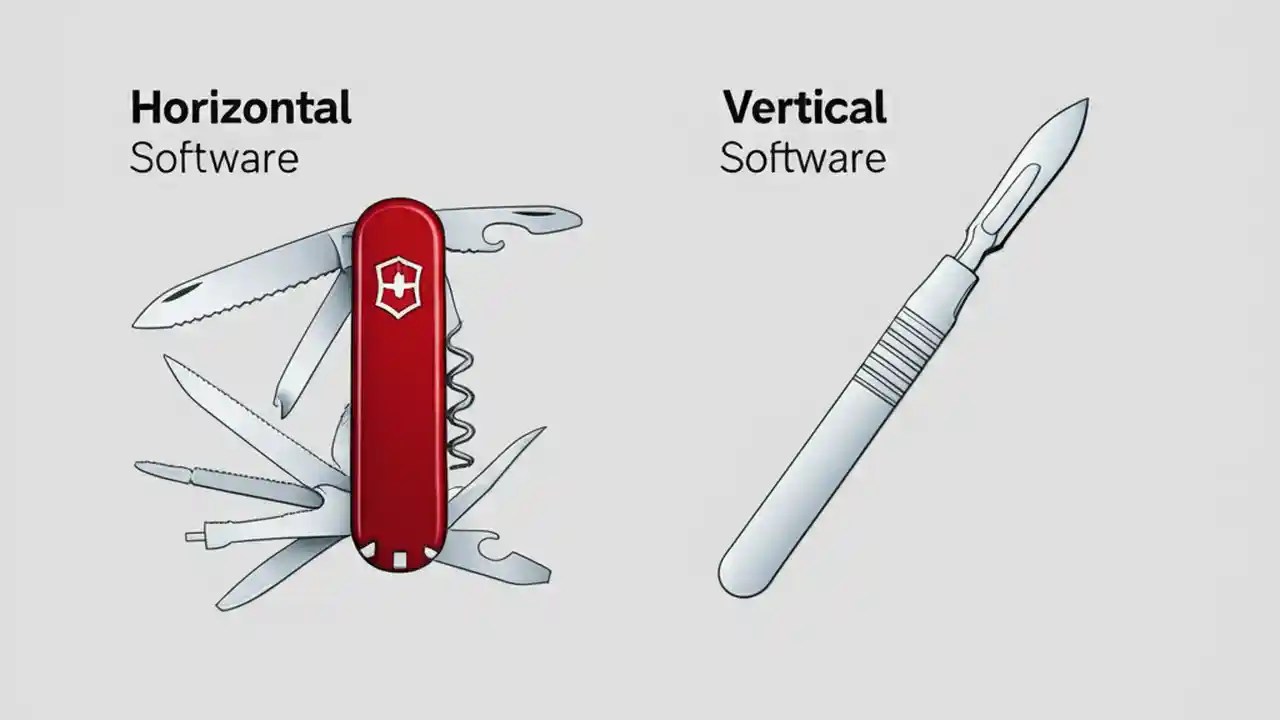 Horizontal
Software

Vertical
Software