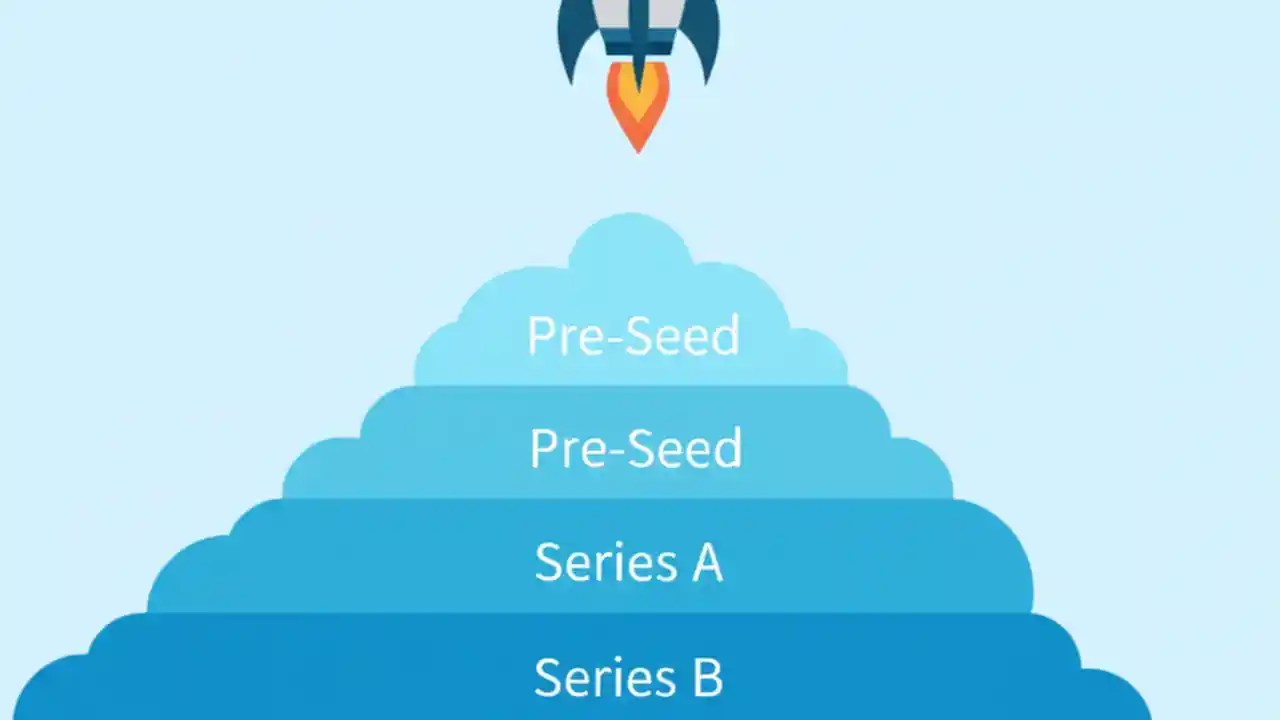 Pre-Seed

Pre-Seed

Series A

Series B