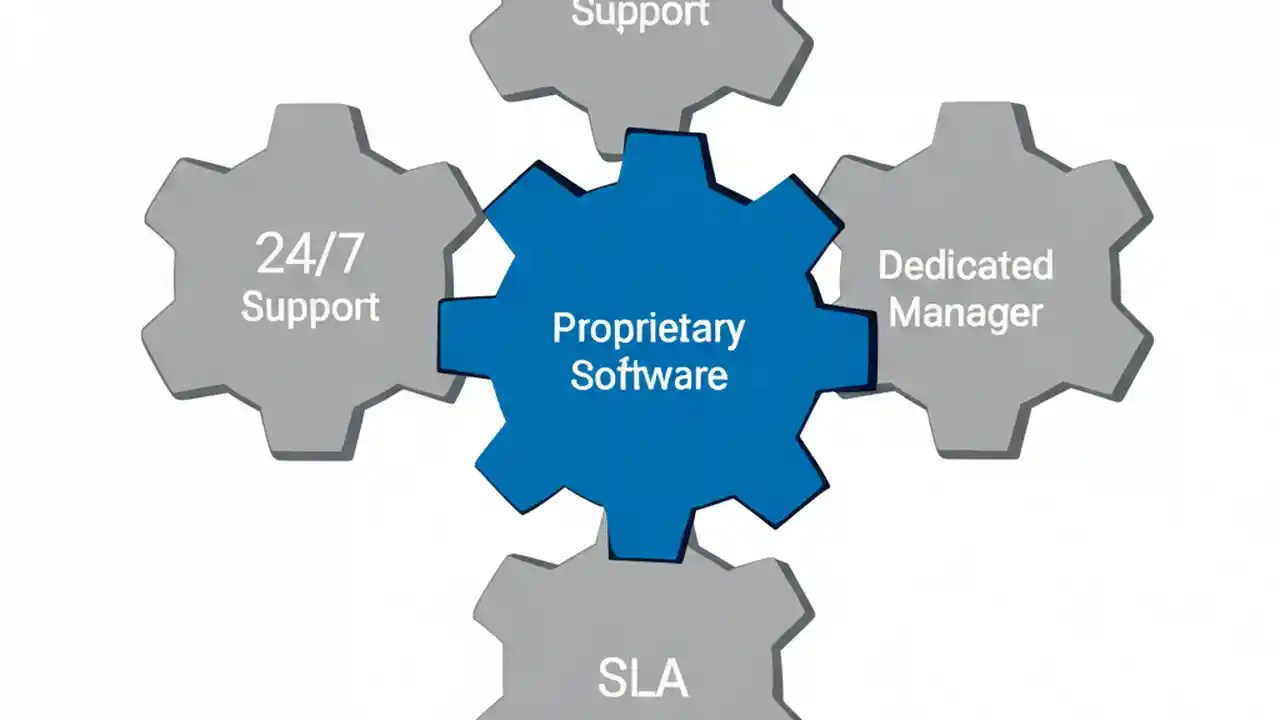 Support

24/7
Support

Proprietary
Software

Dedicated
Manager

SLA