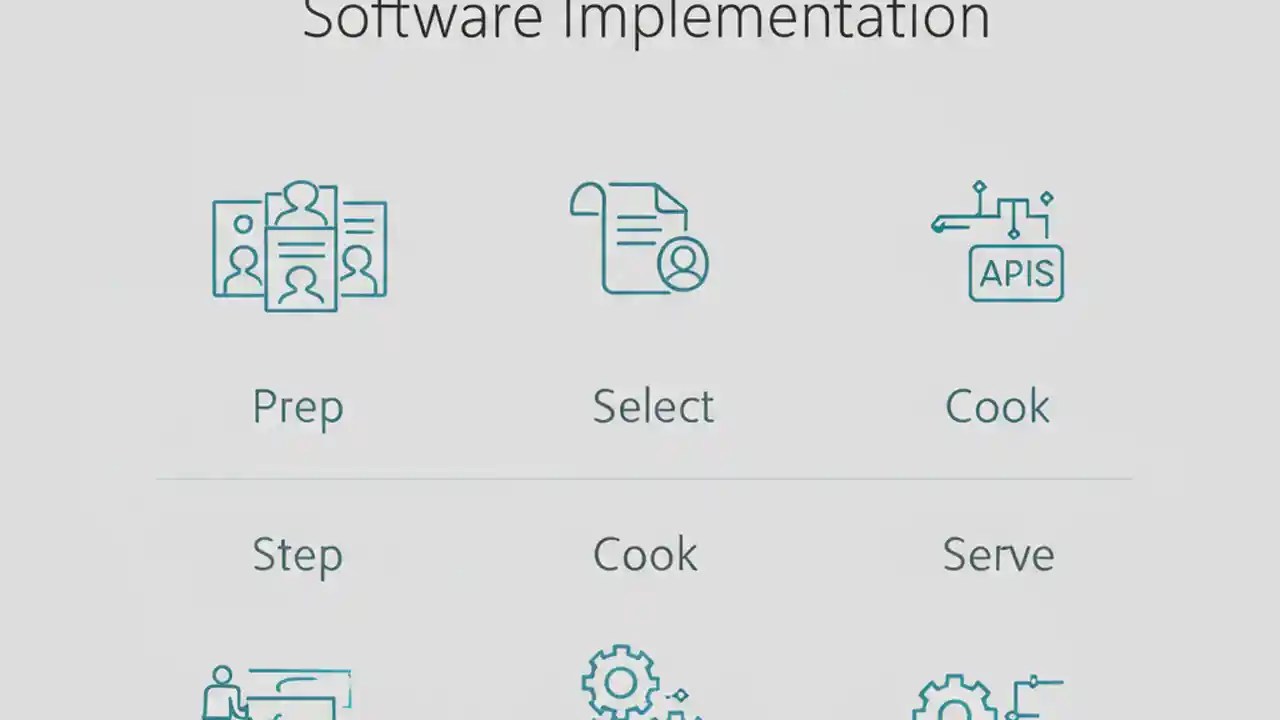 Software Implementation

APIS

Prep

Select

Cook

Step

Cook

Serve