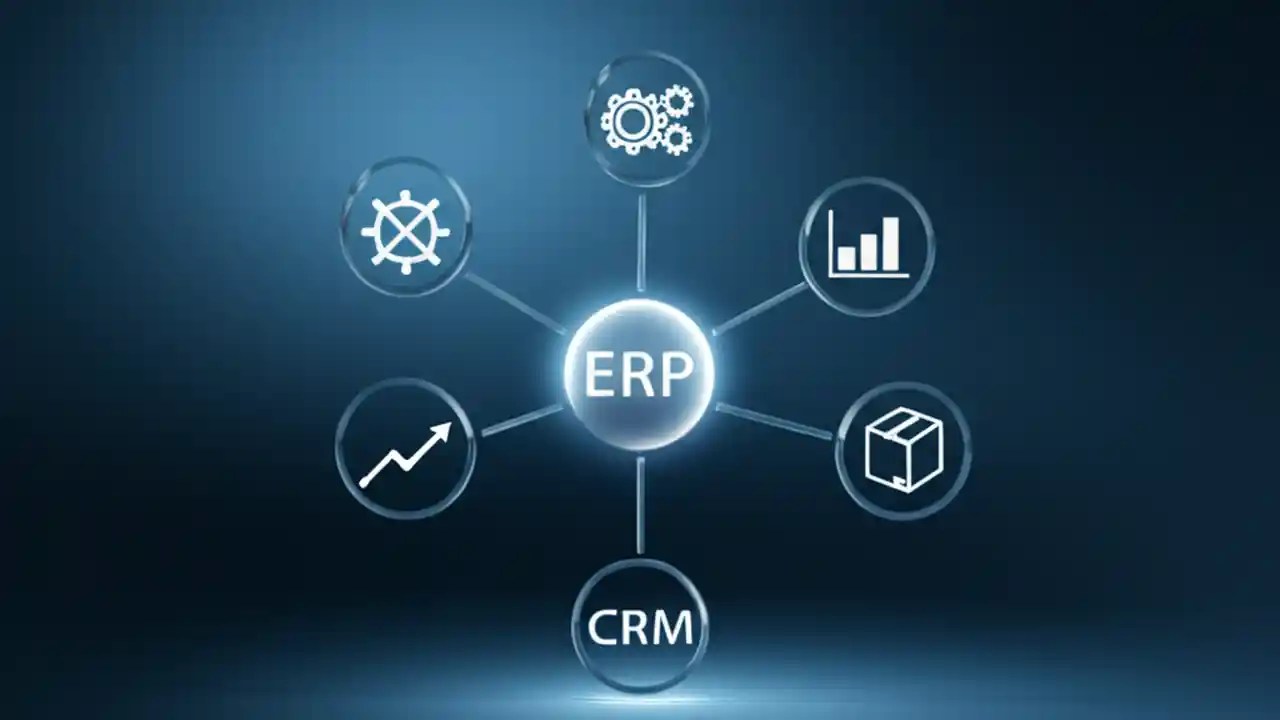 ERP

CRM