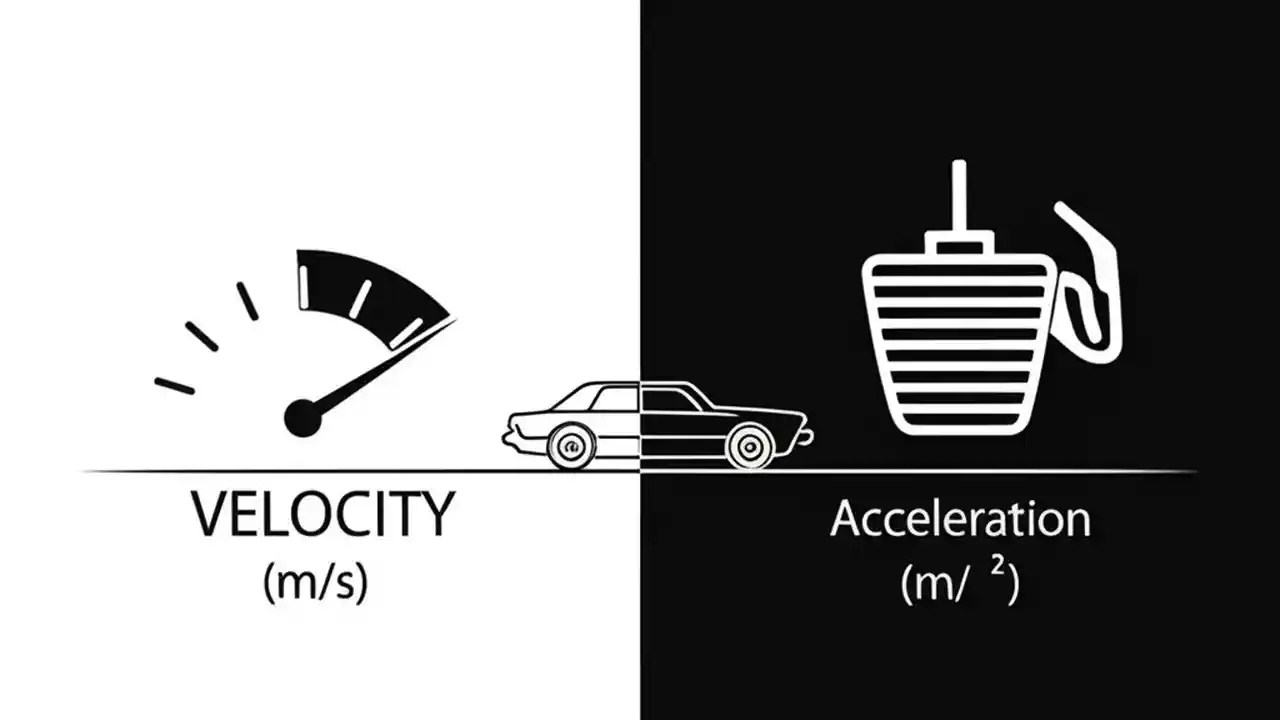 VELOCITY
(m/s)

Acceleration
(m/ $^2$)