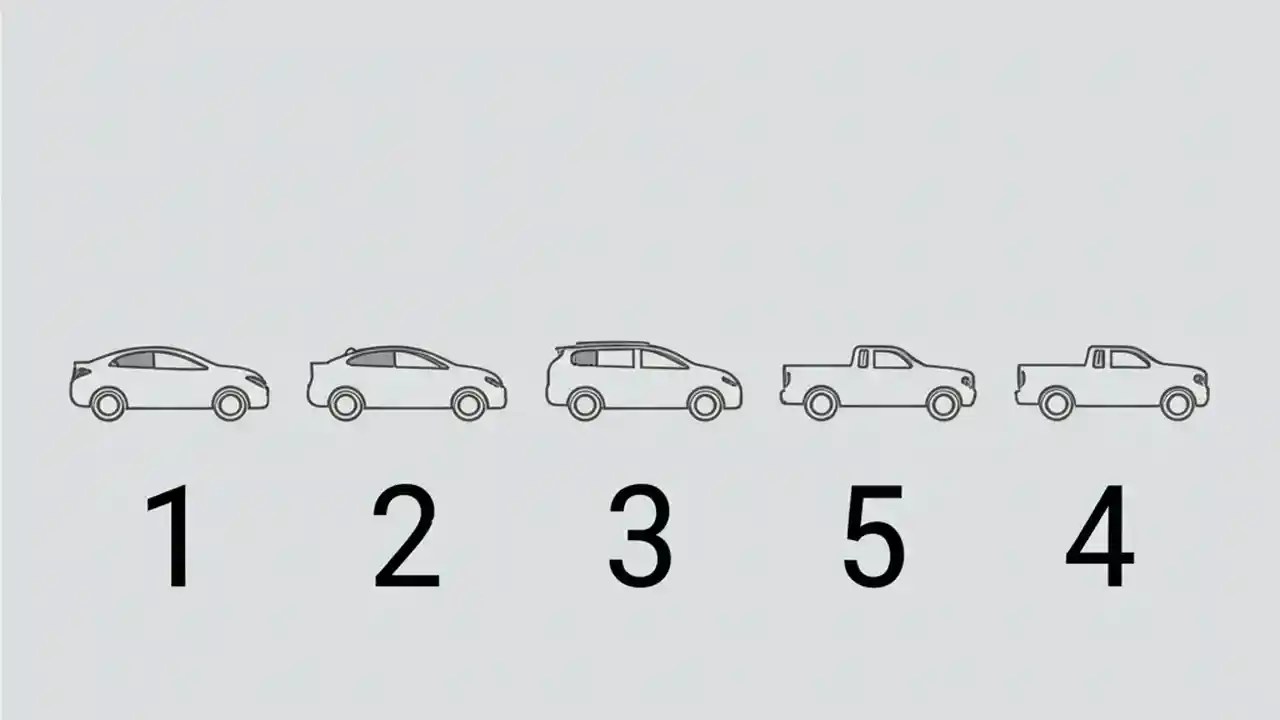 1 2 3 5 4