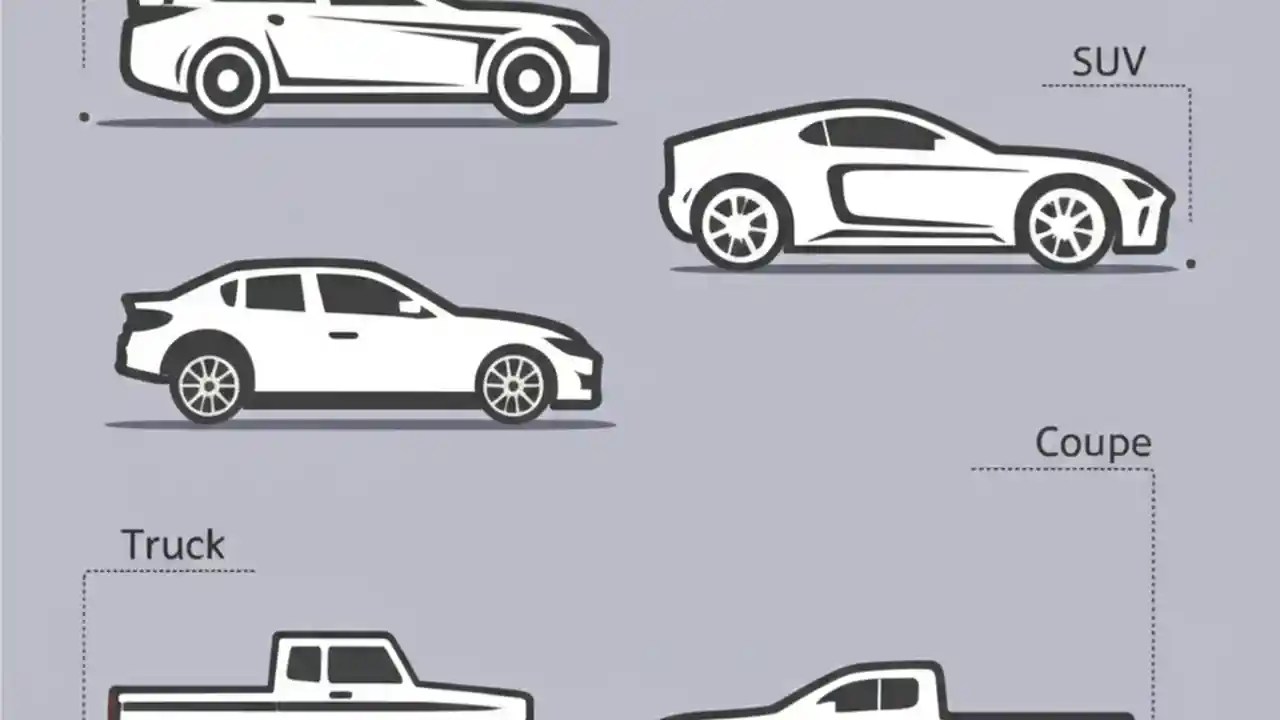 SUV

Coupe

Truck