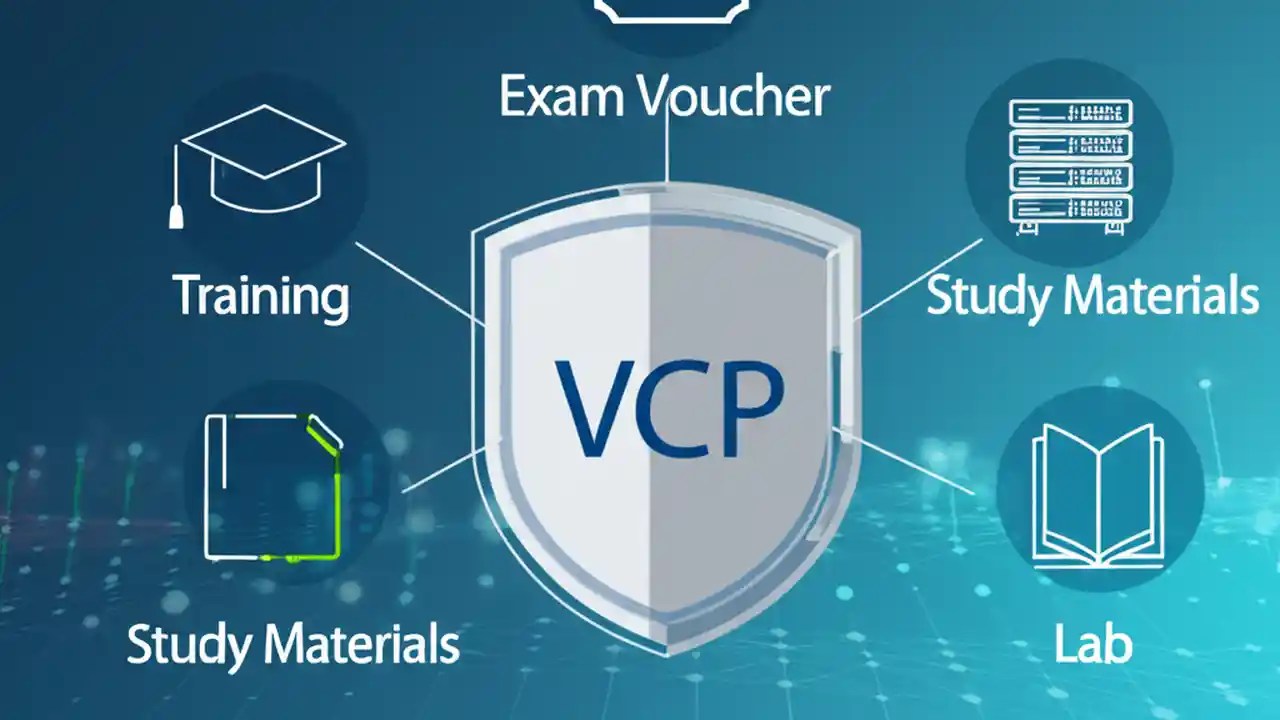 Exam Voucher

Training

Study Materials

VCP

Study Materials

Lab