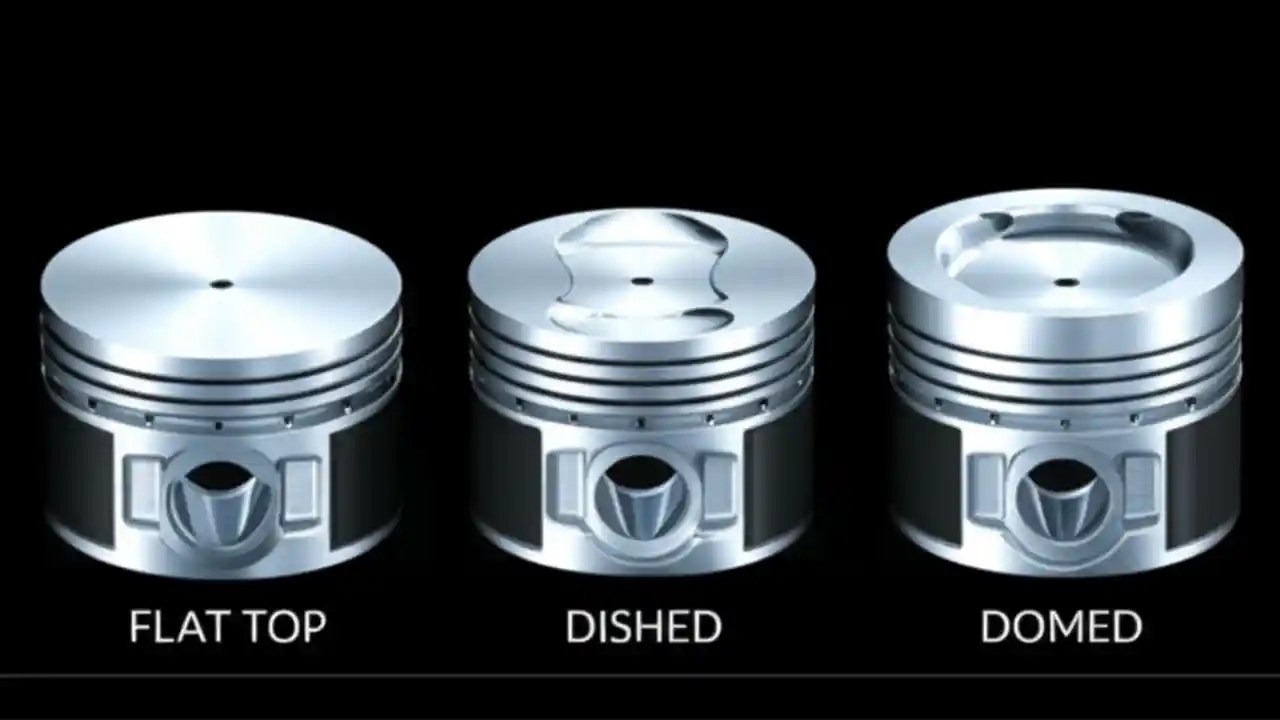 FLAT TOP

DISHED

DOMED