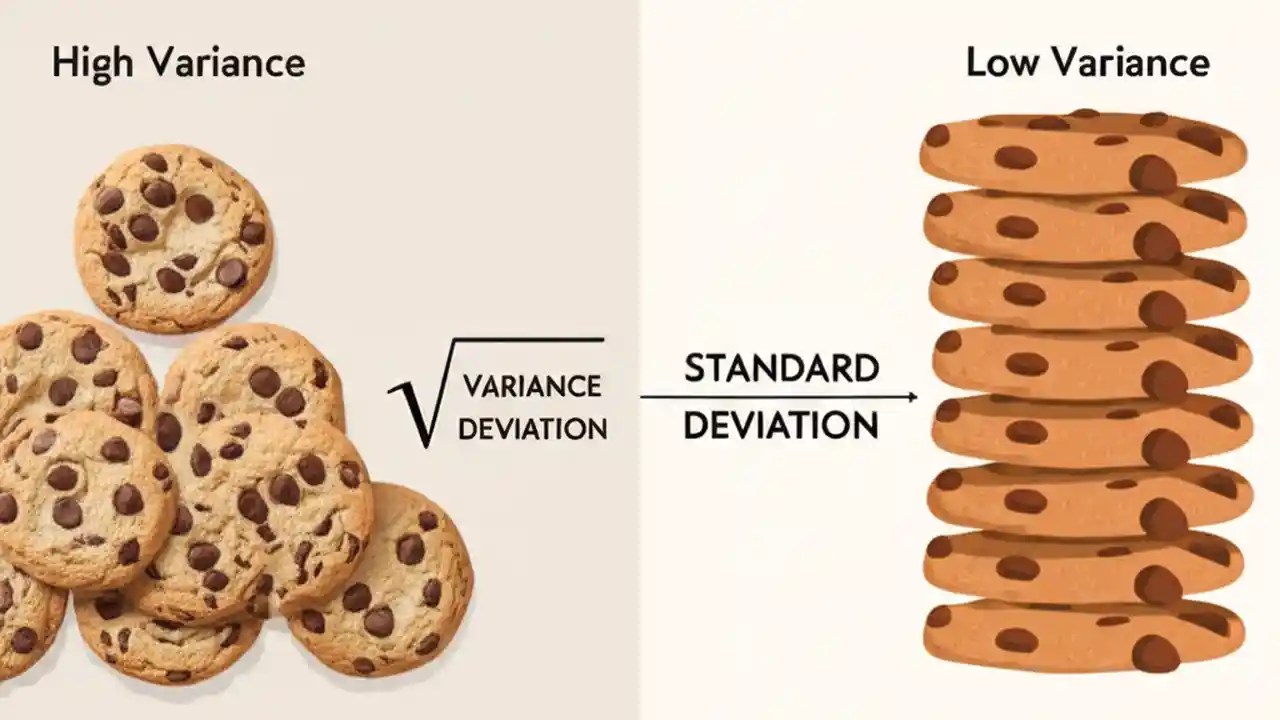 High Variance

Low Variance

$\sqrt{\text{VARIANCE DEVIATION}}$

STANDARD DEVIATION