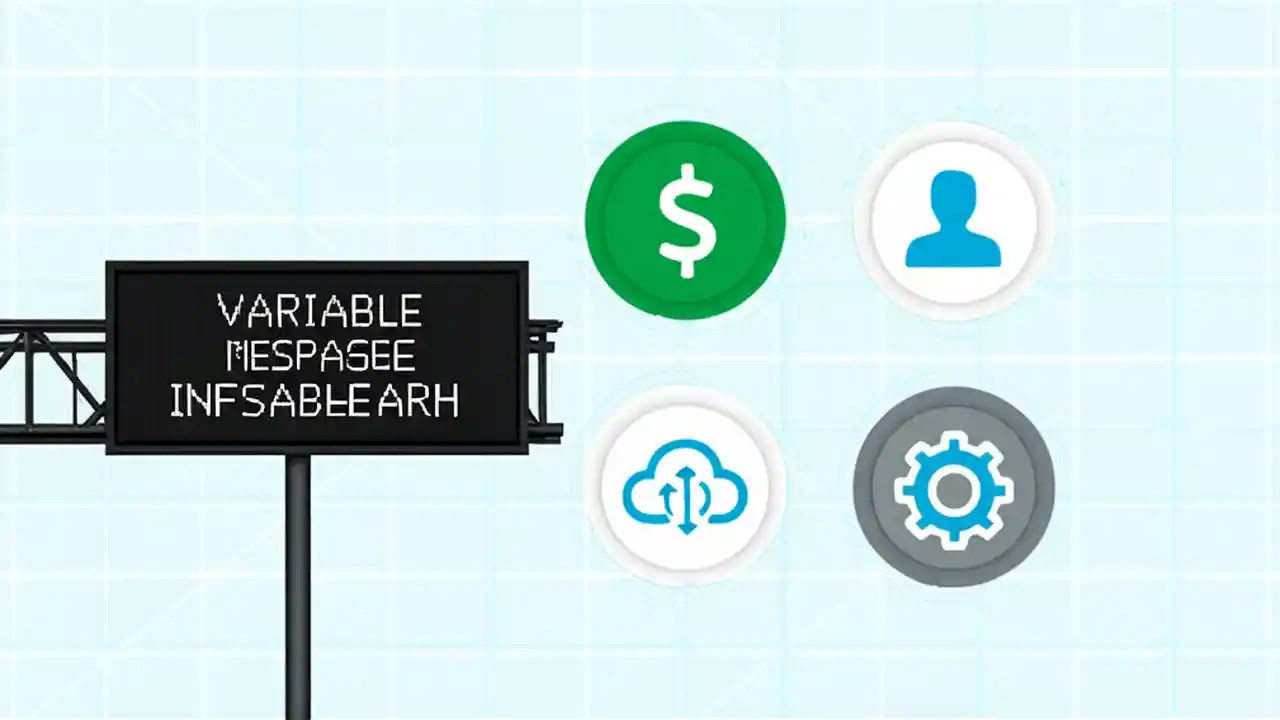 VARIABLE
MESPASEE
INFSABLEARH

$