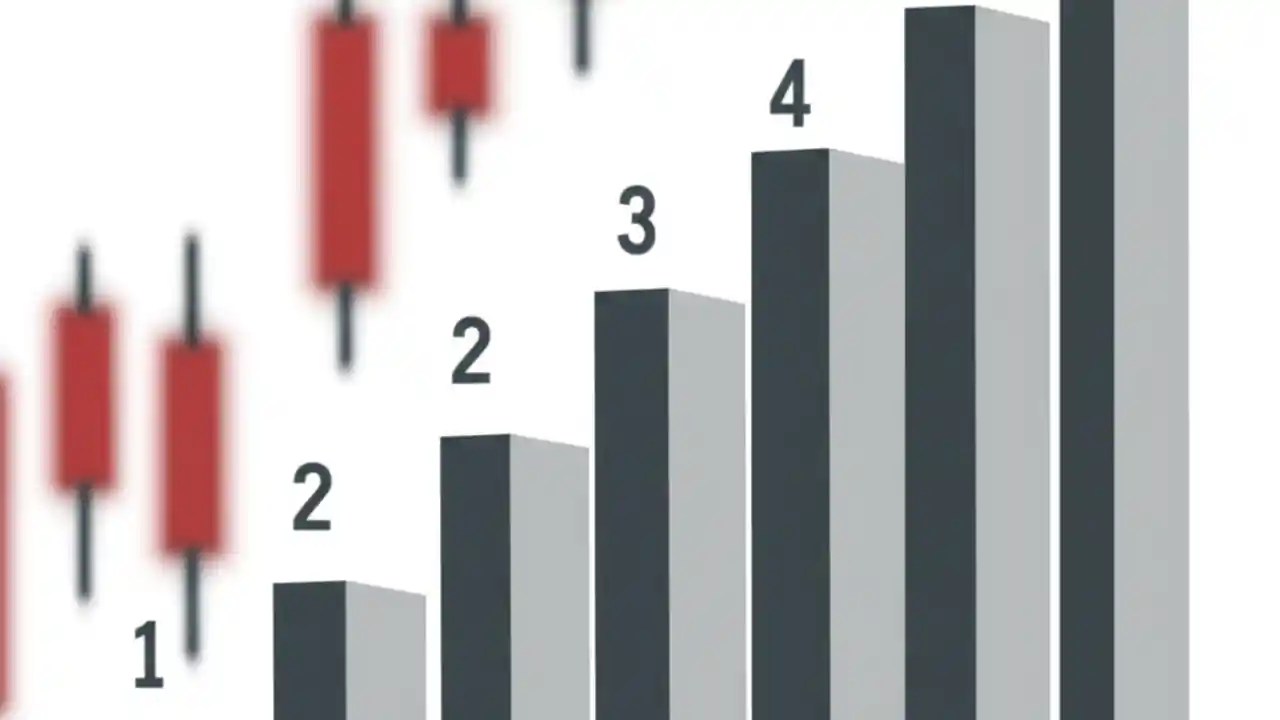 1
2
2
3
4