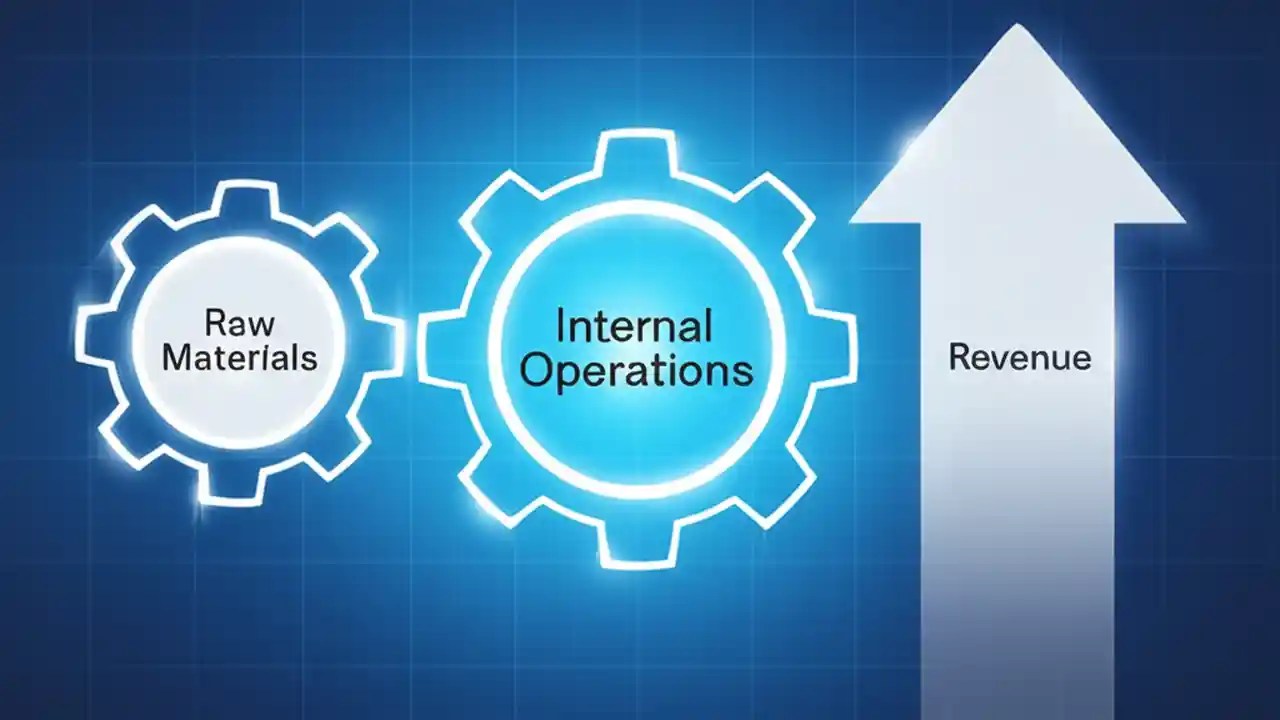 Raw Materials

Internal Operations

Revenue