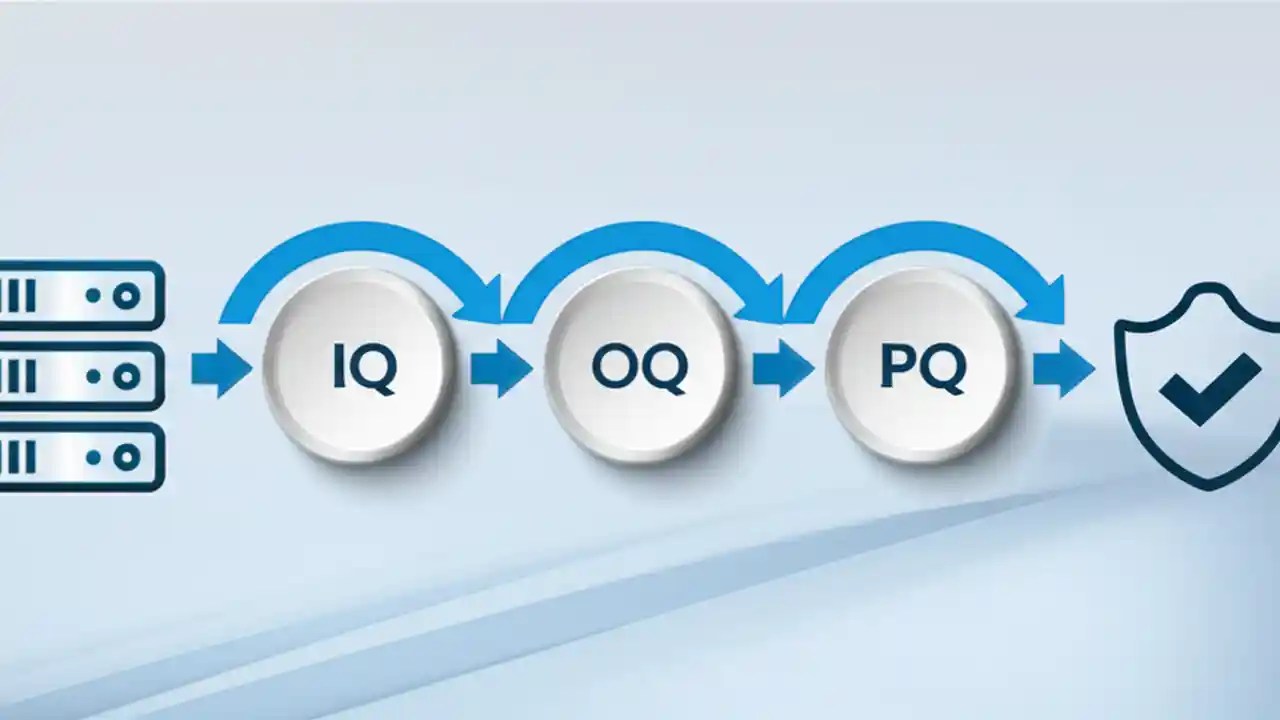 IQ

OQ

PQ