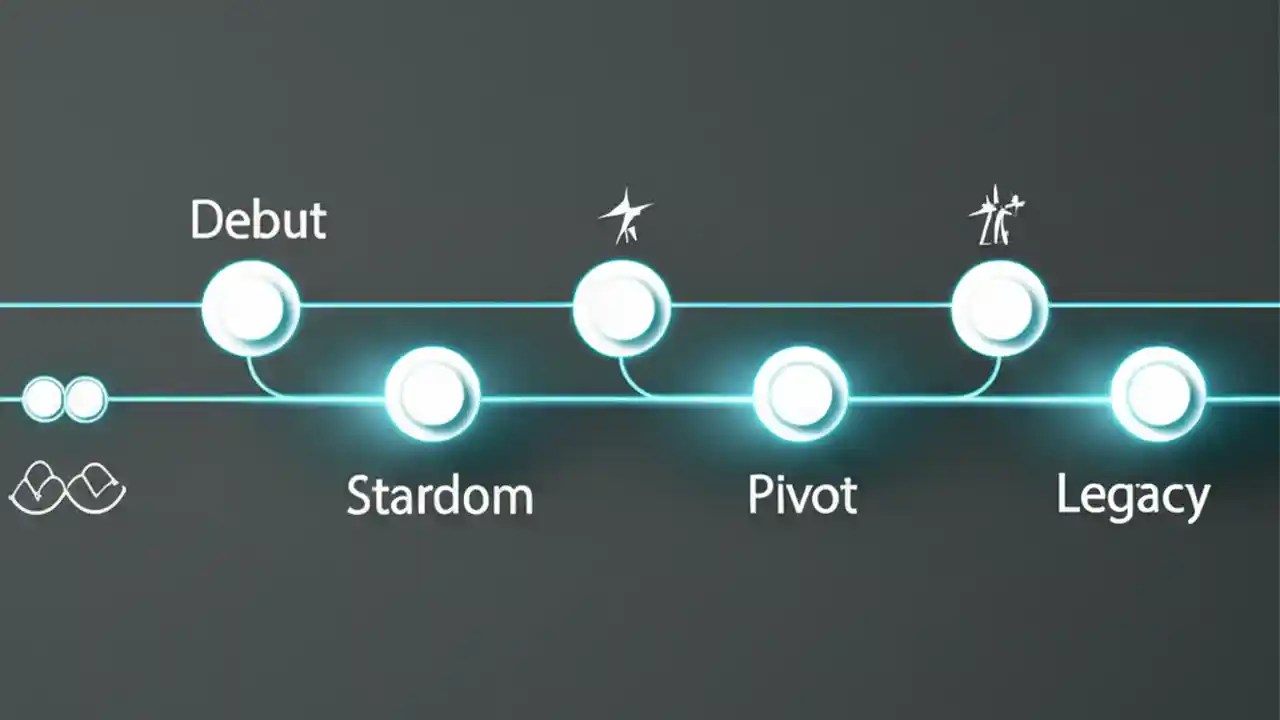 Debut

Stardom

Pivot

Legacy