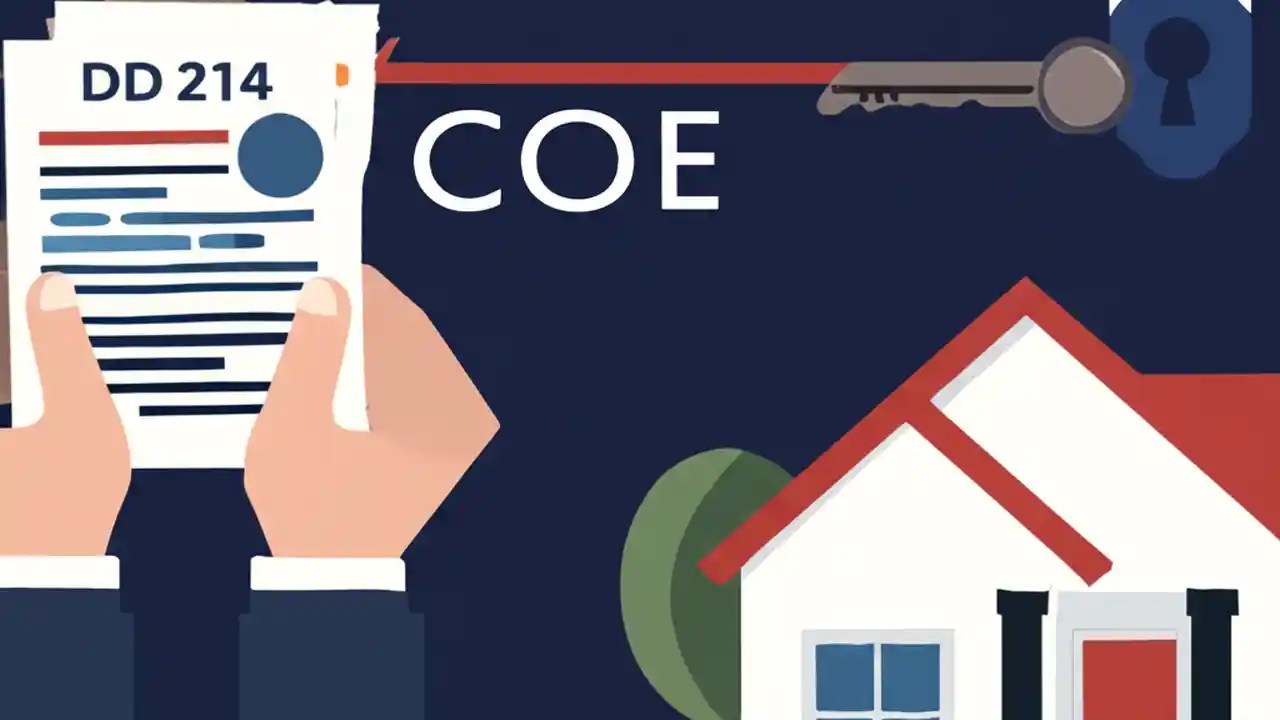 DD 214

COE