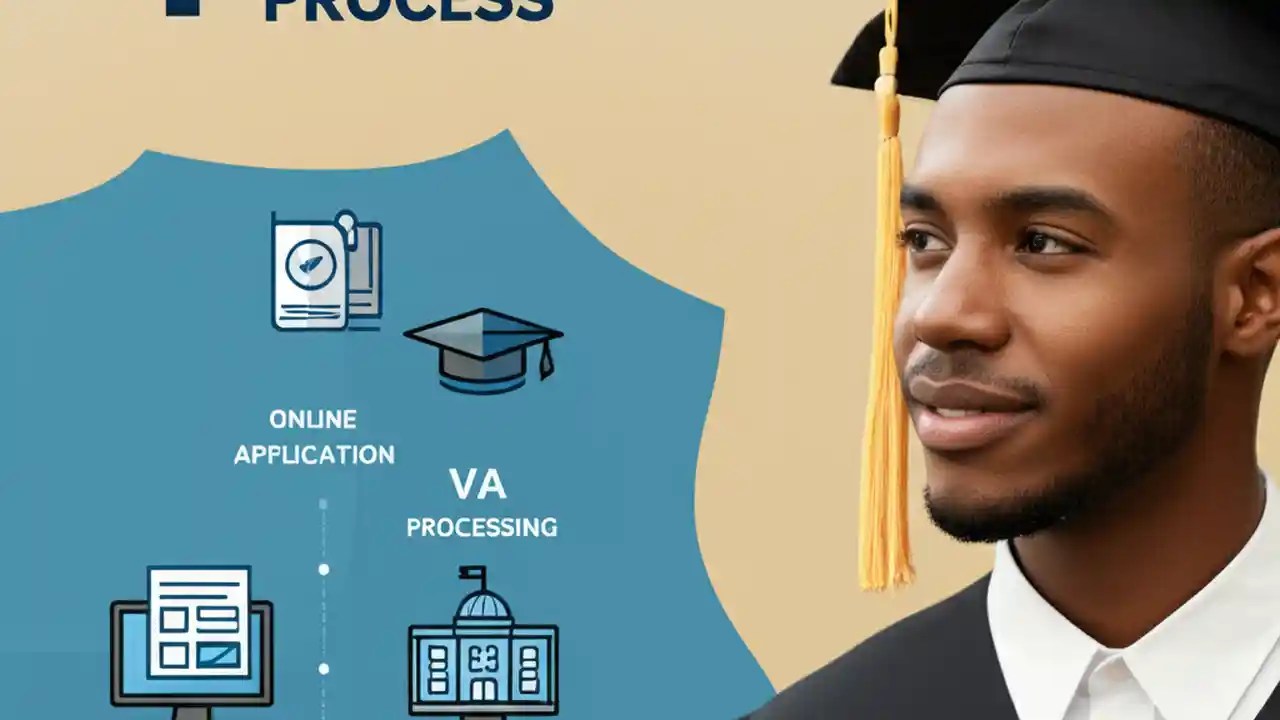 PROCESS

ONLINE APPLICATION

VA PROCESSING