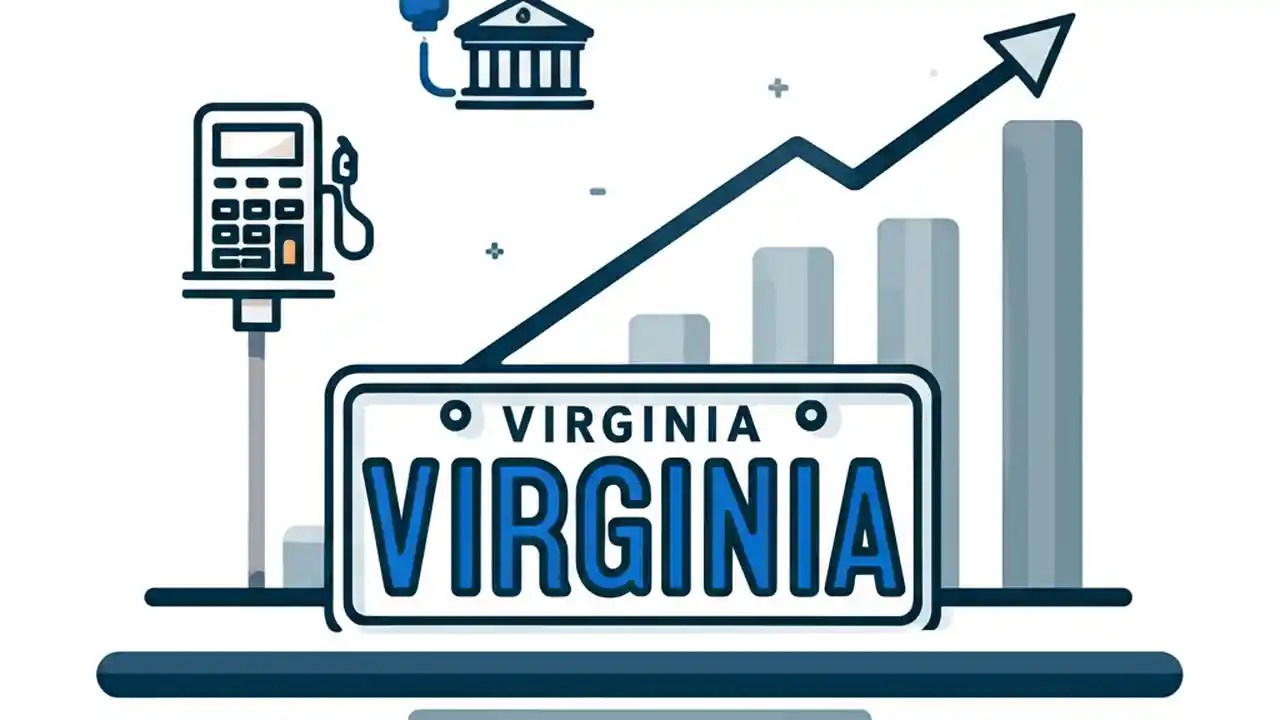 VIRGINIA
VIRGINIA