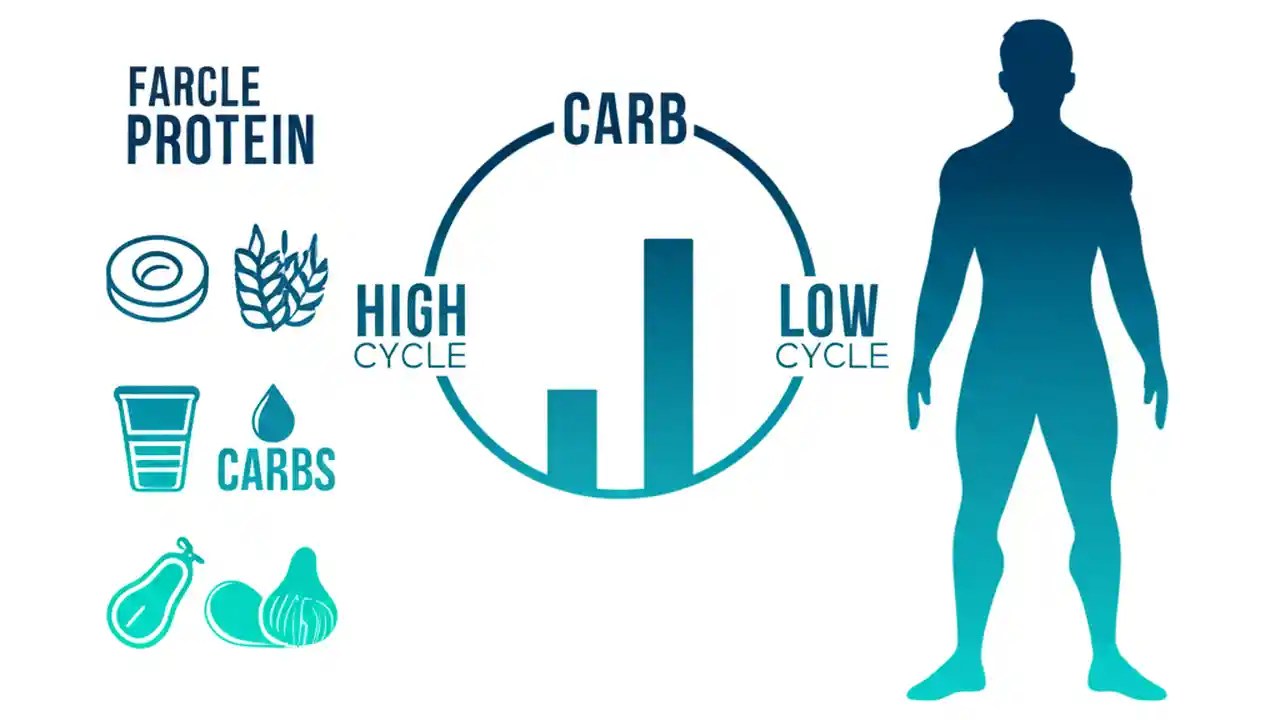 FARCLE
PROTEIN

CARBS

CARB

HIGH
CYCLE

LOW
CYCLE