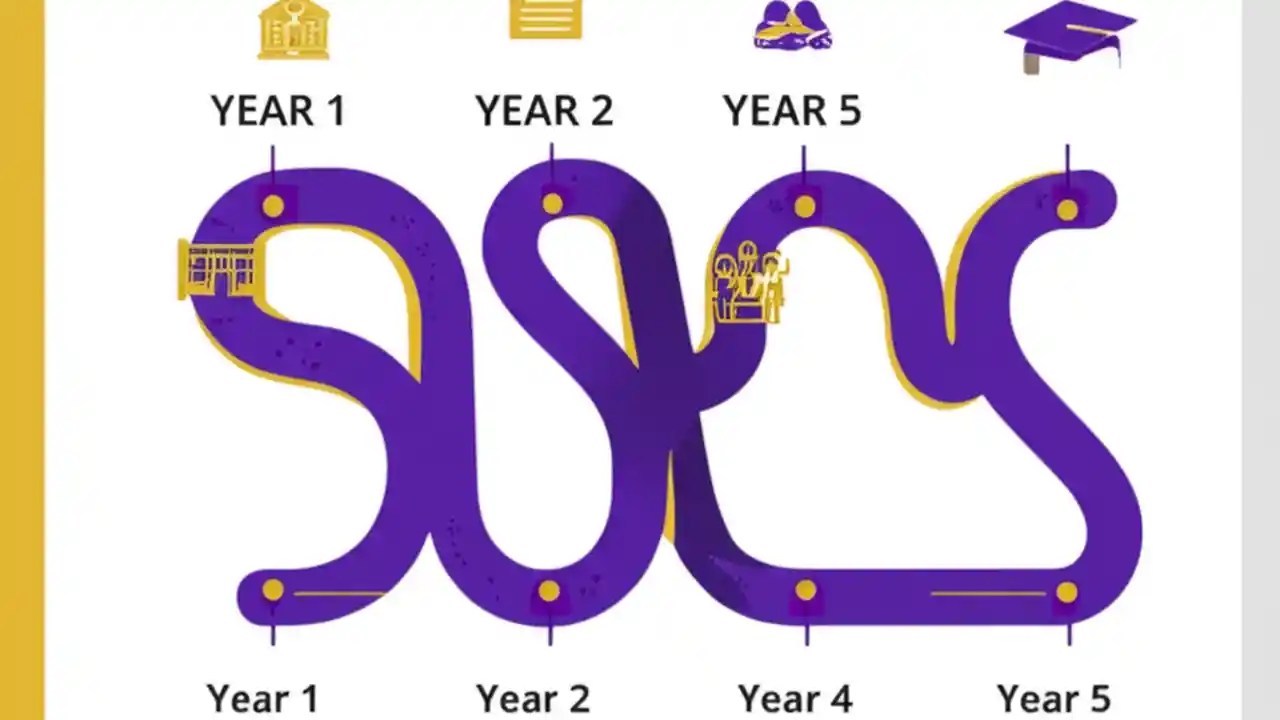 YEAR 1 YEAR 2 YEAR 5

Year 1 Year 2 Year 4 Year 5