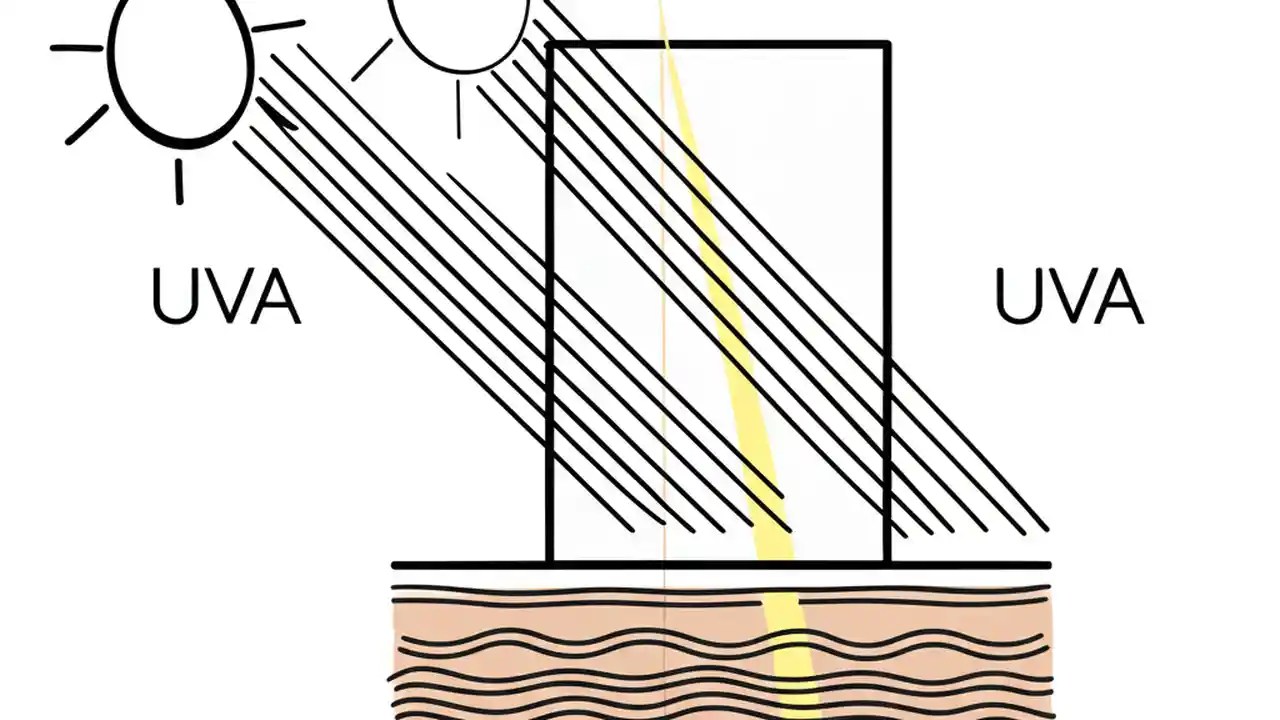 UVA

UVA