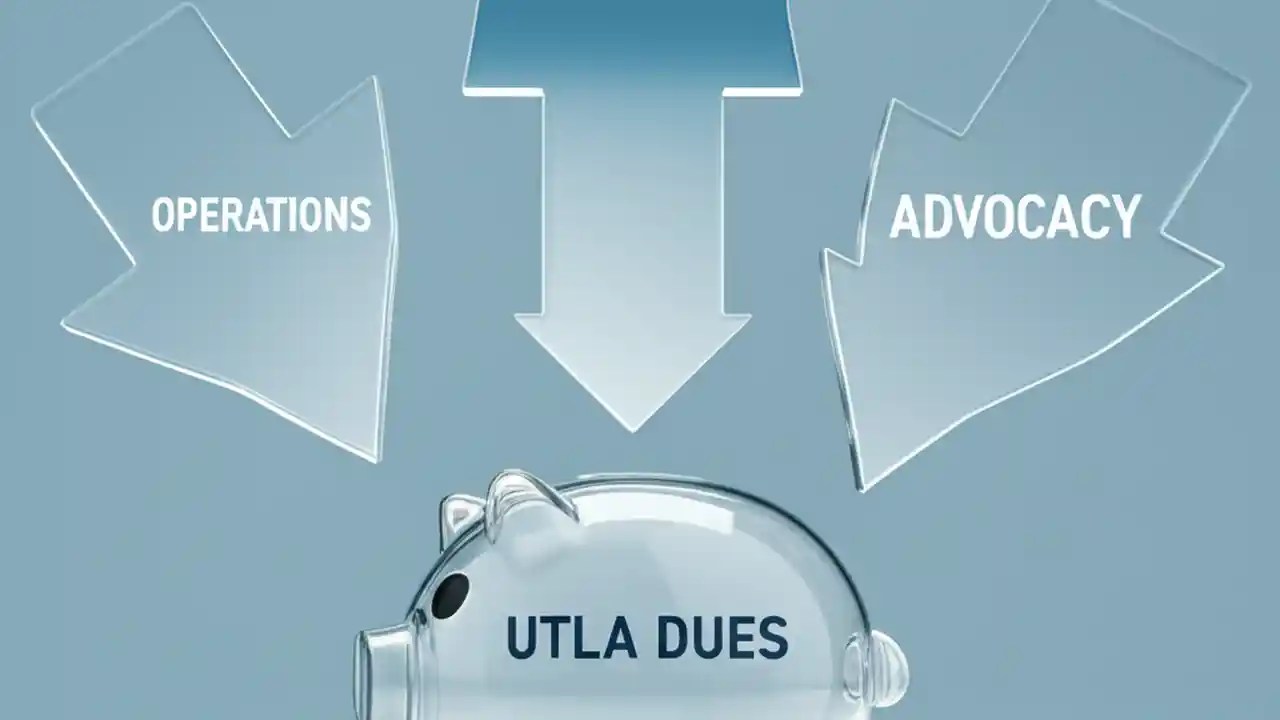 OPERATIONS

ADVOCACY

UTLA DUES