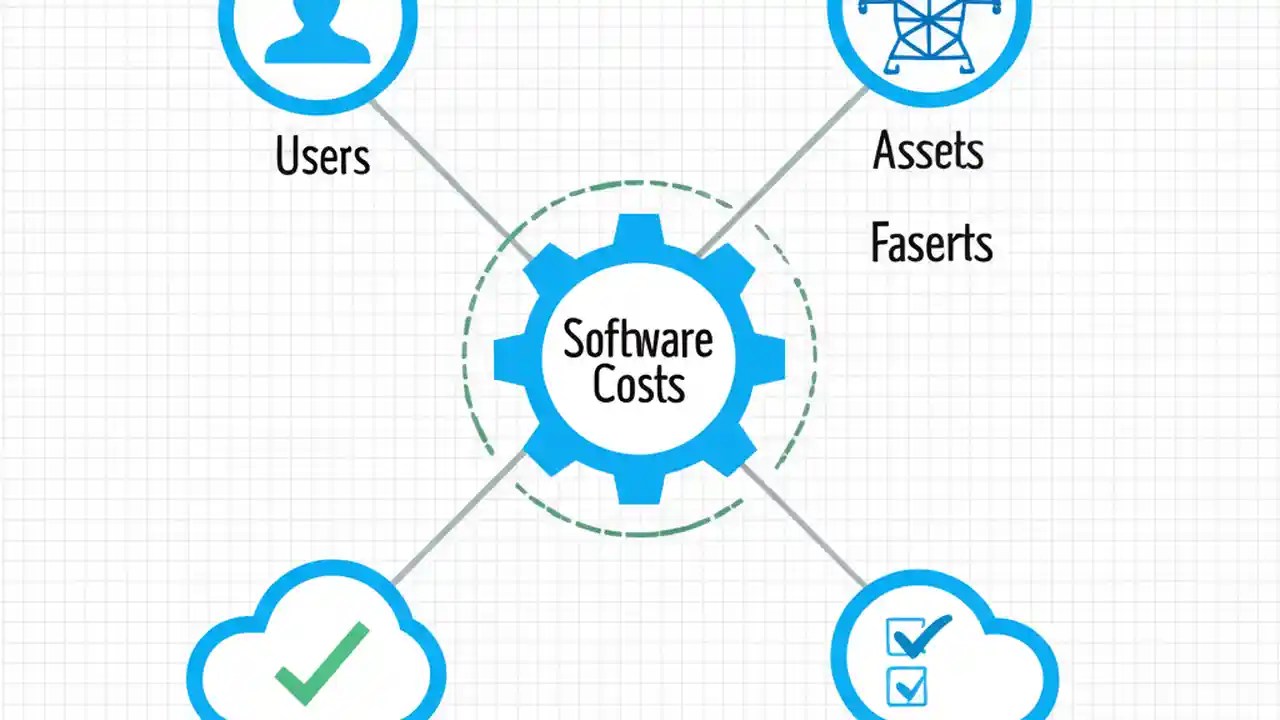 Users

Assets

Faserts

Software Costs