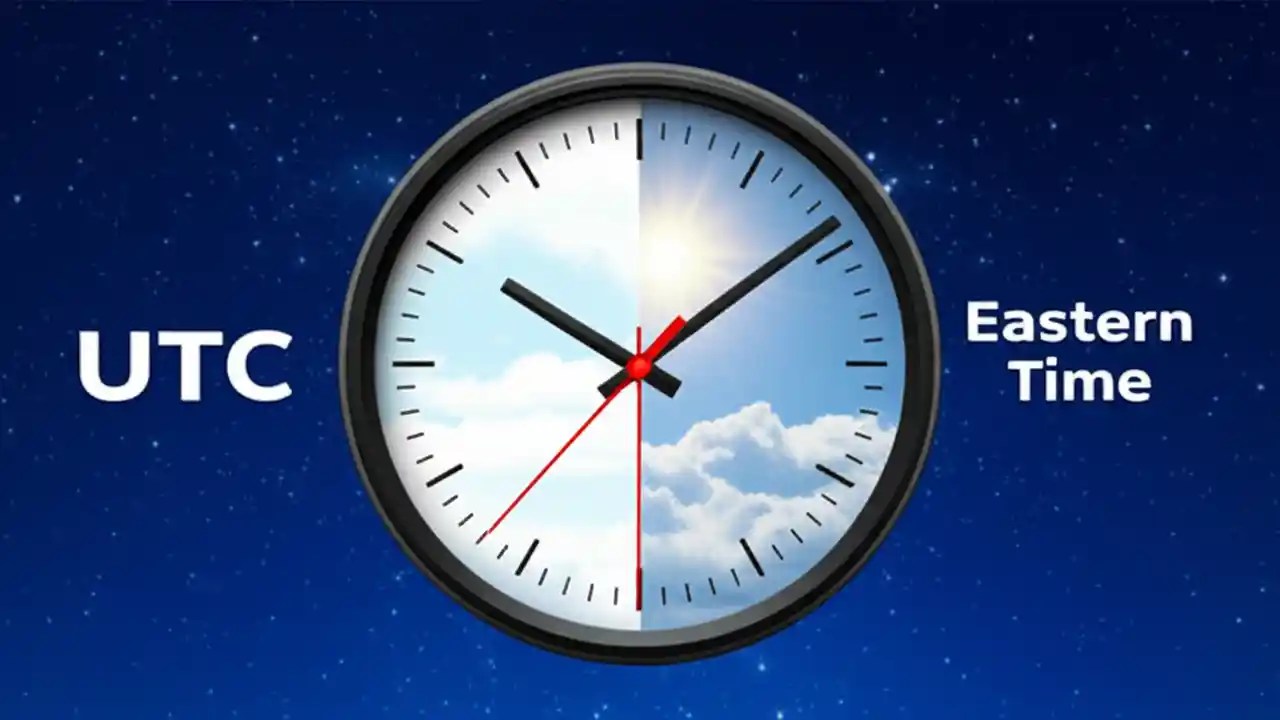 UTC

Eastern Time