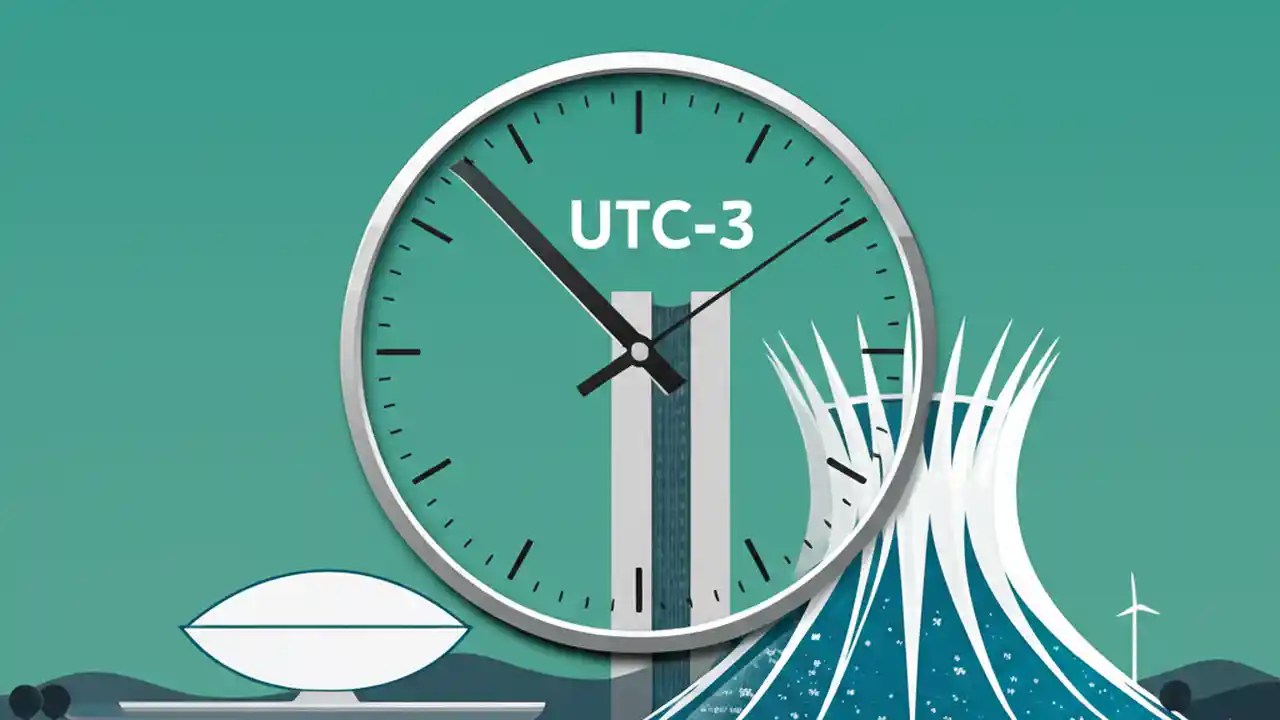 UTC-3