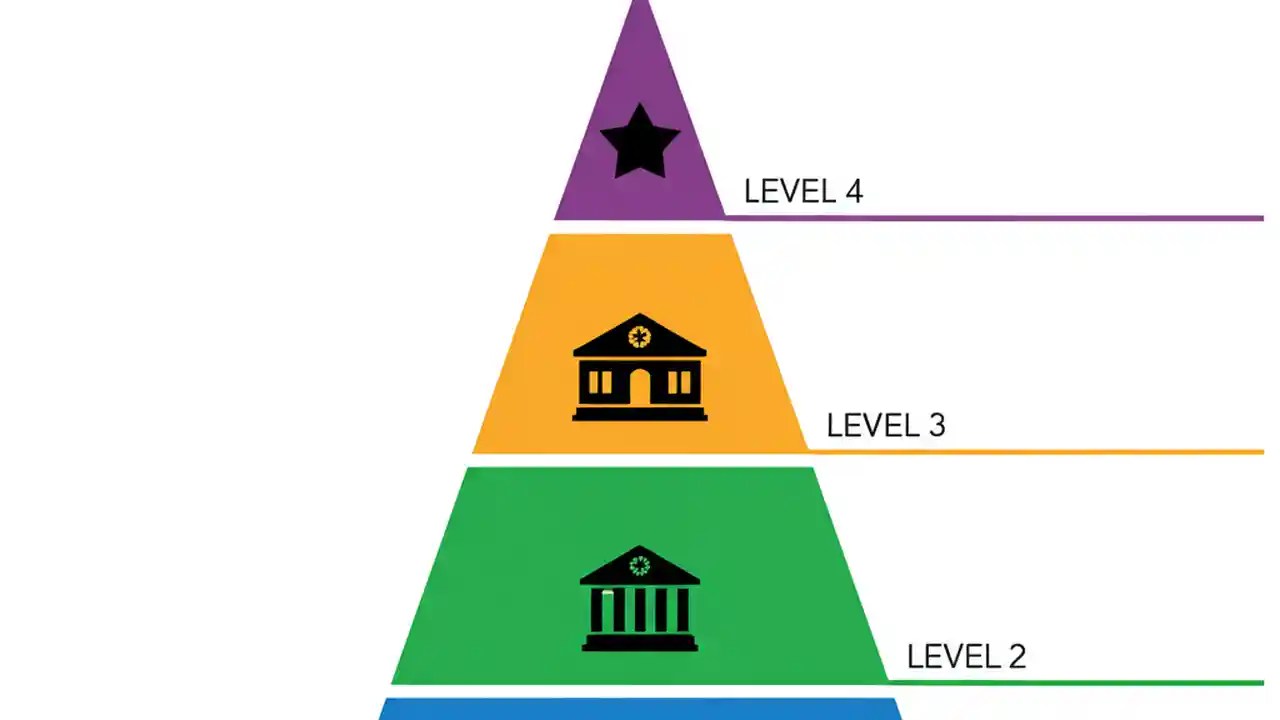 LEVEL 4

LEVEL 3

LEVEL 2