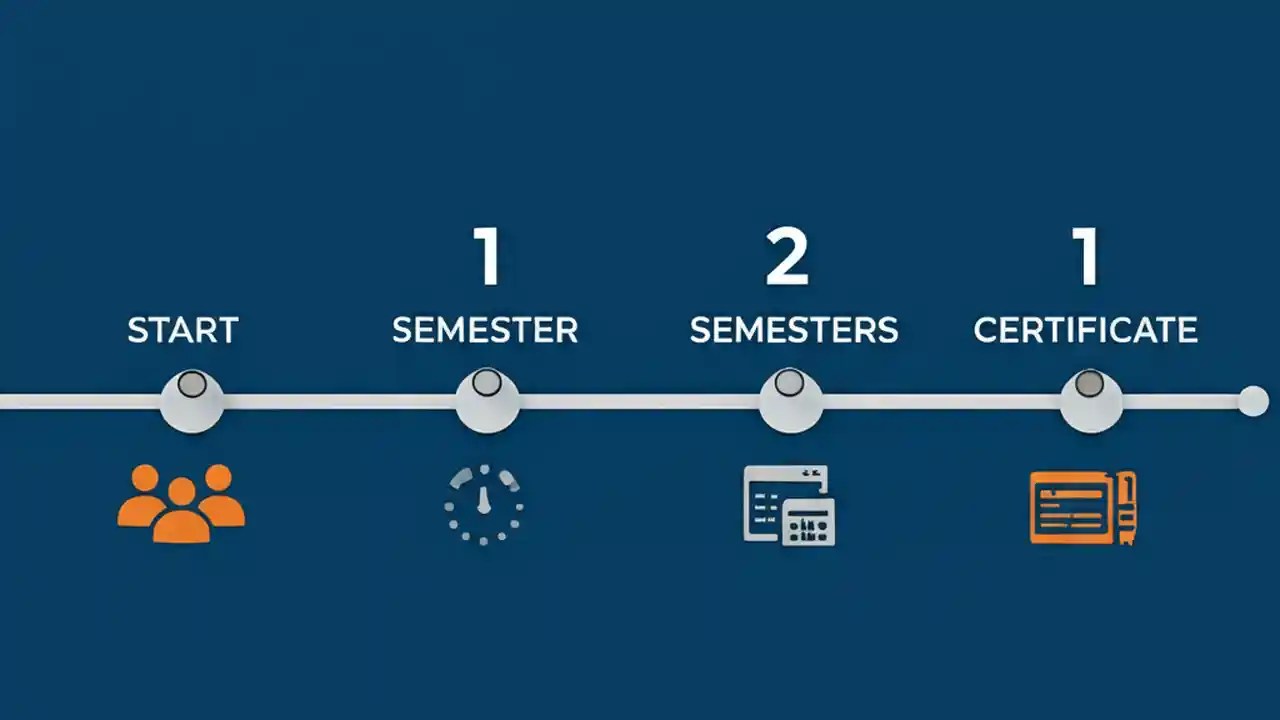 START

1
SEMESTER

2
SEMESTERS

1
CERTIFICATE