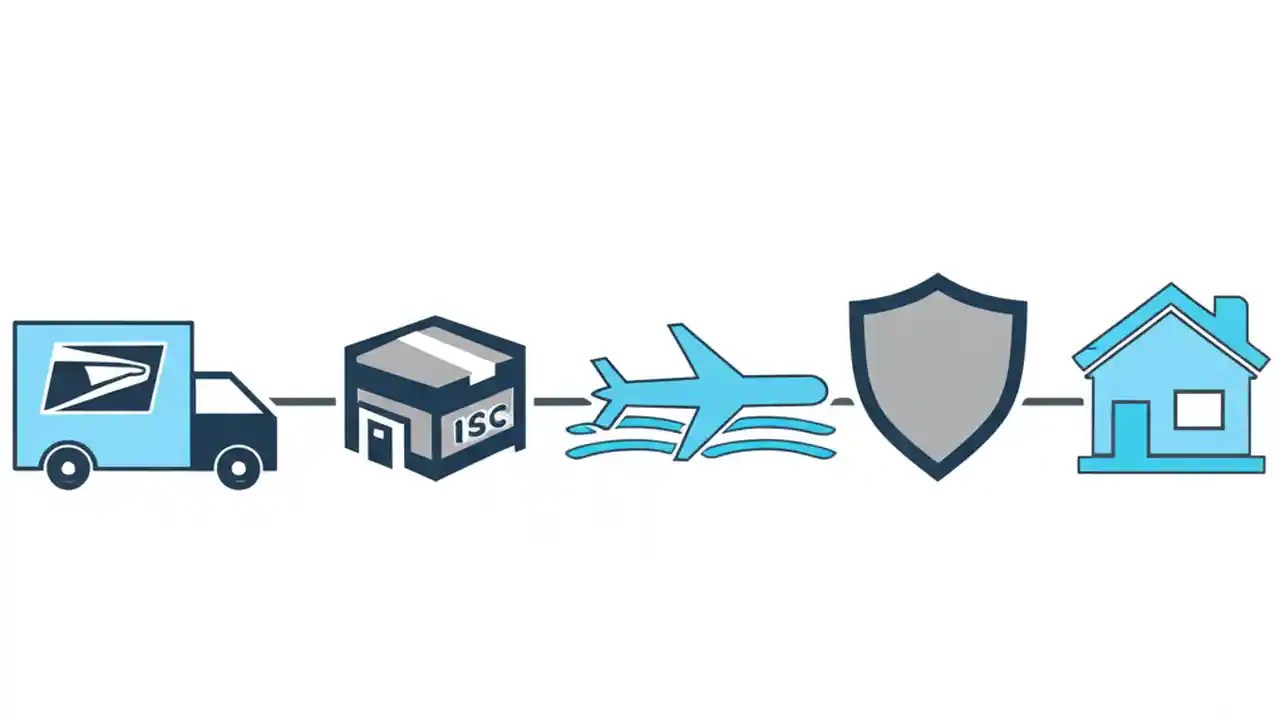 ISC