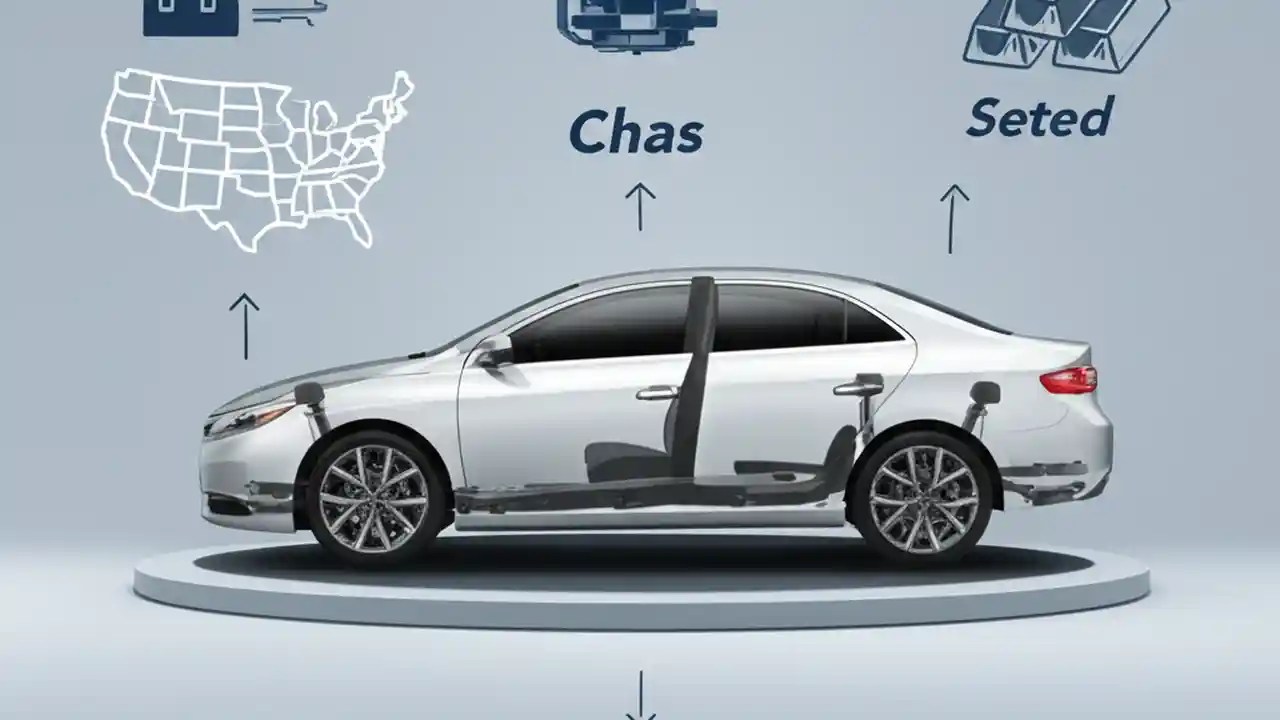 Chas

Seted