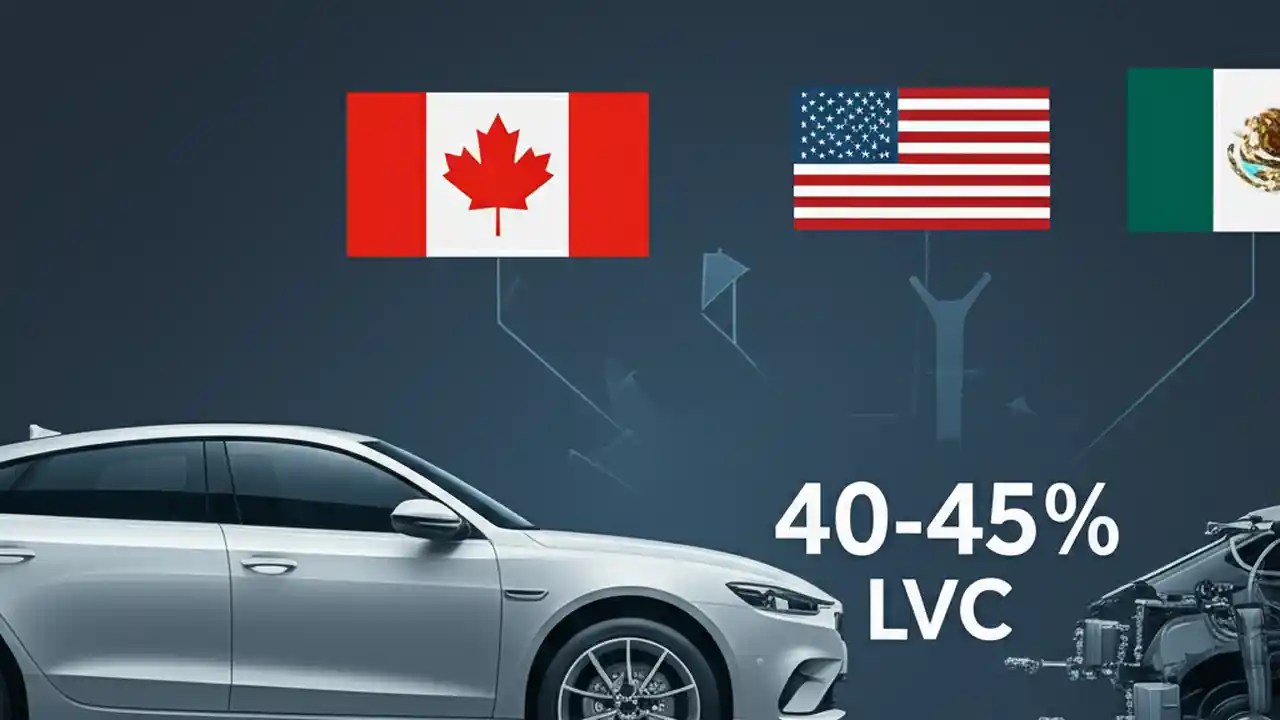 40-45%
LVC