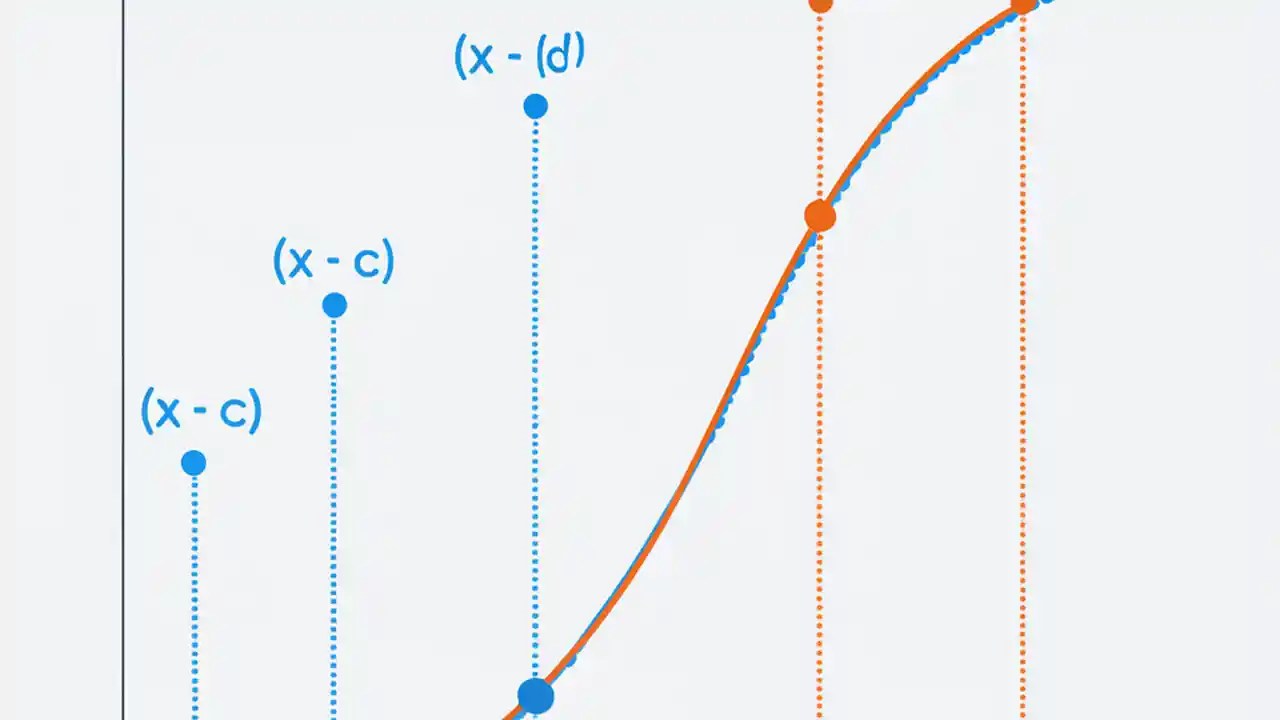 (x - (d)

(x - c)

(x - c)