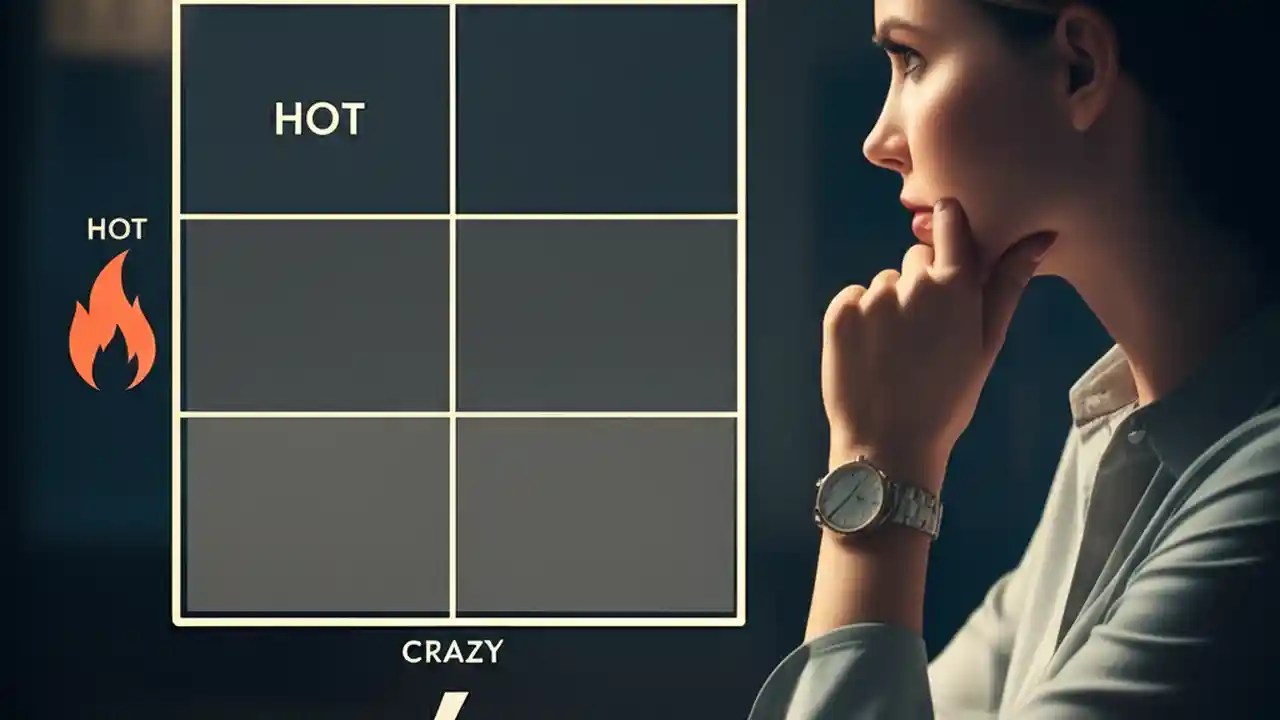 HOT

HOT

CRAZY