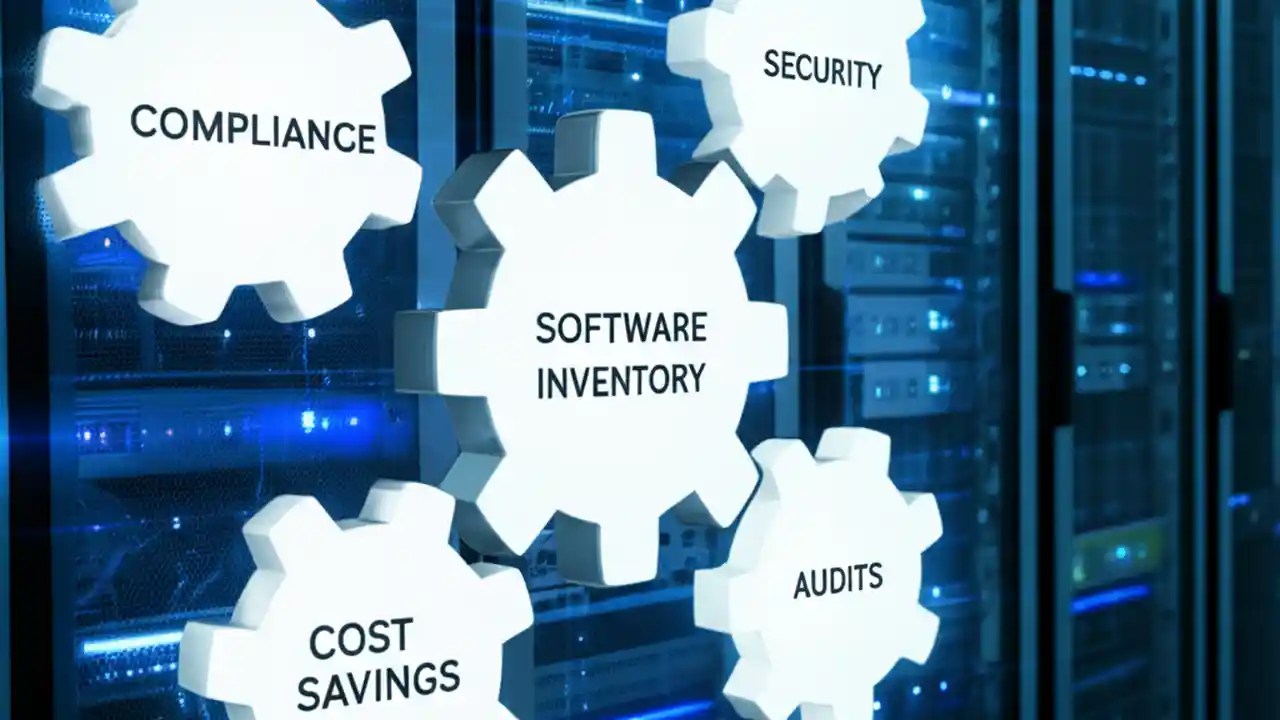 COMPLIANCE

SECURITY

SOFTWARE INVENTORY

COST SAVINGS

AUDITS