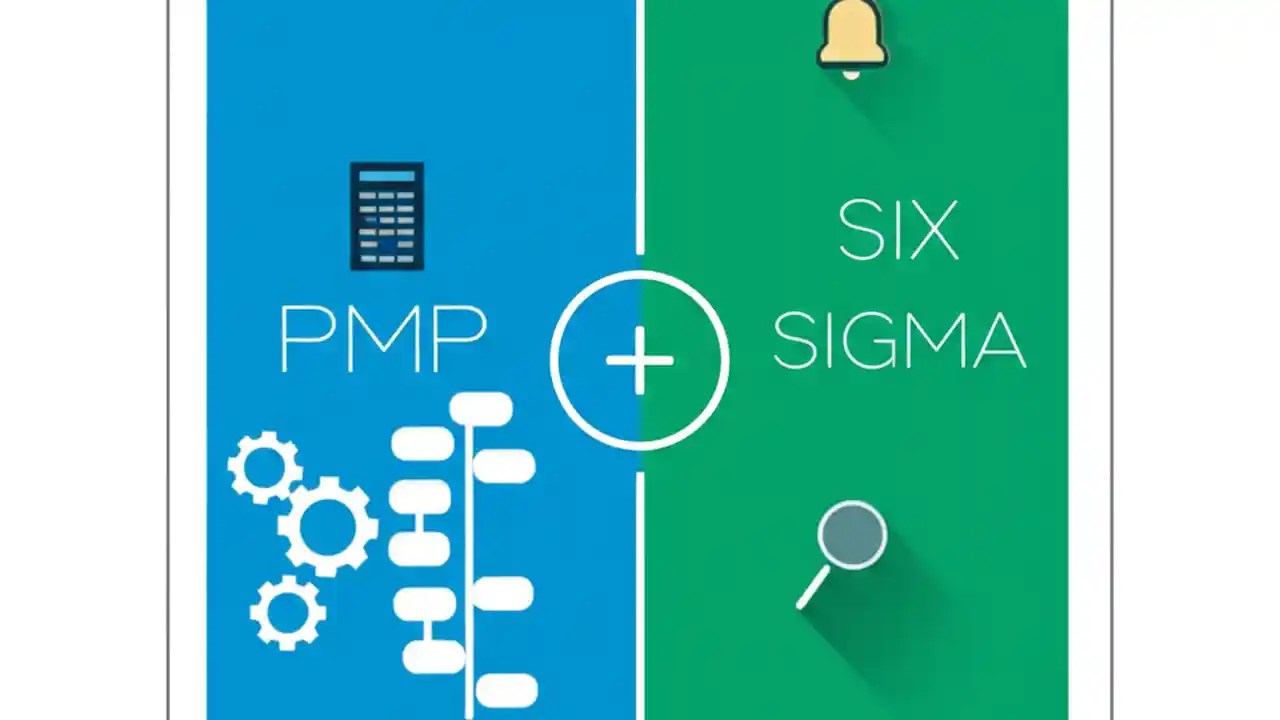 PMP

+

SIX
SIGMA