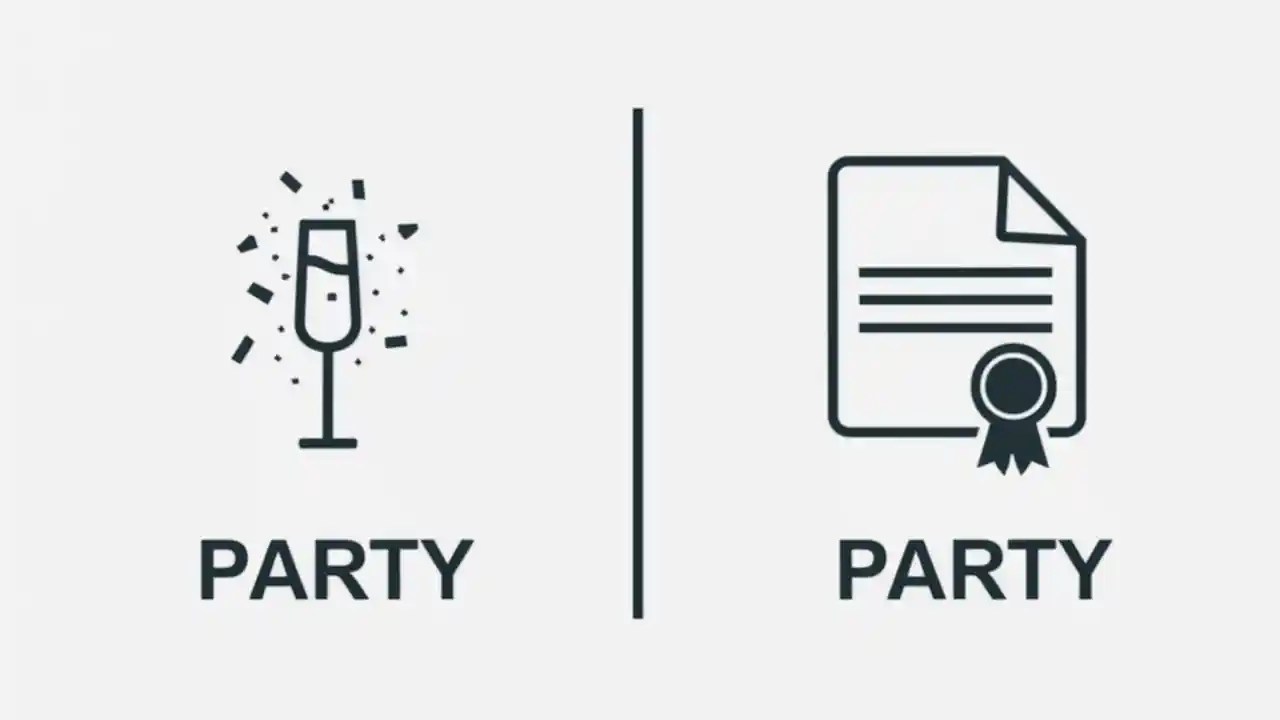 PARTY

PARTY