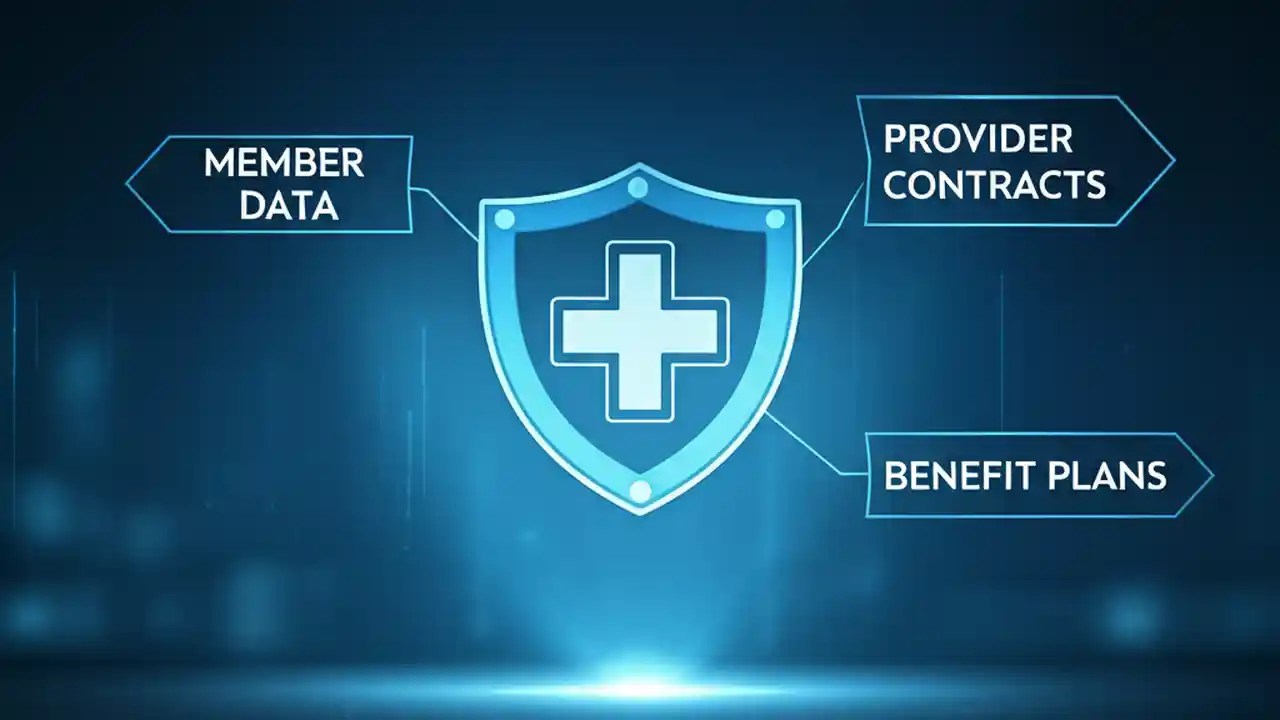 MEMBER DATA

PROVIDER CONTRACTS

BENEFIT PLANS