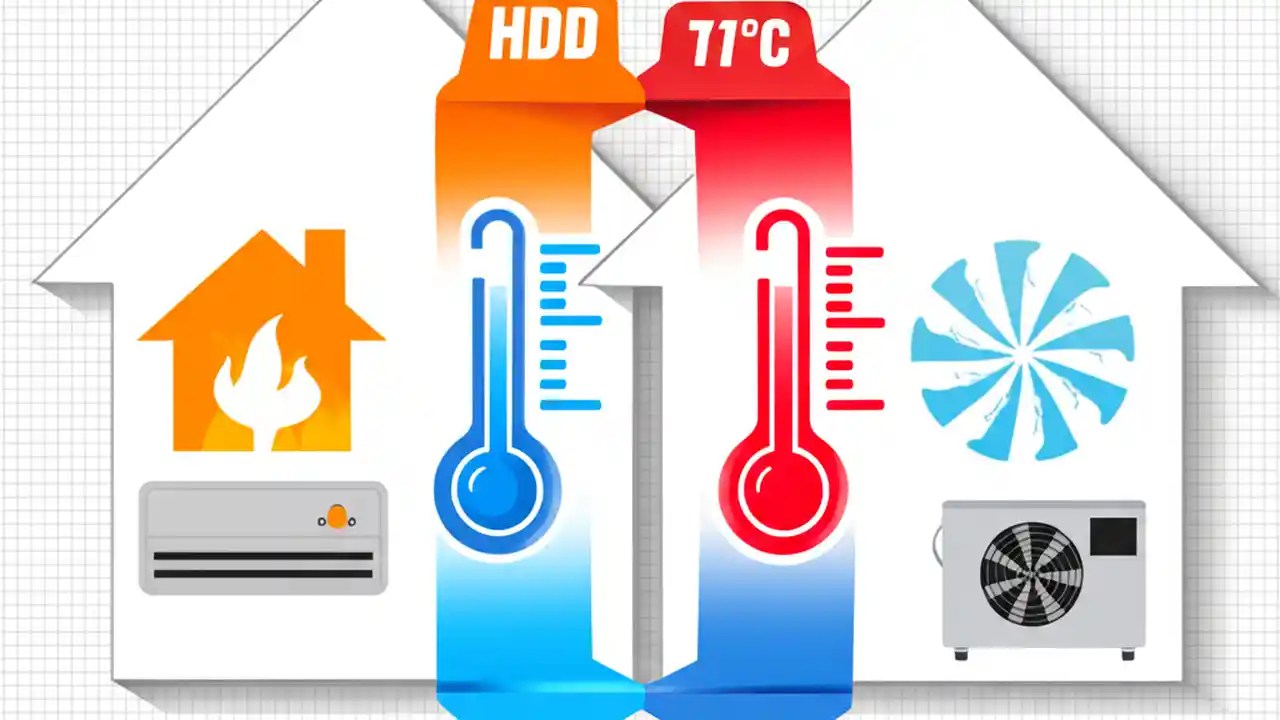 HDD

71°C