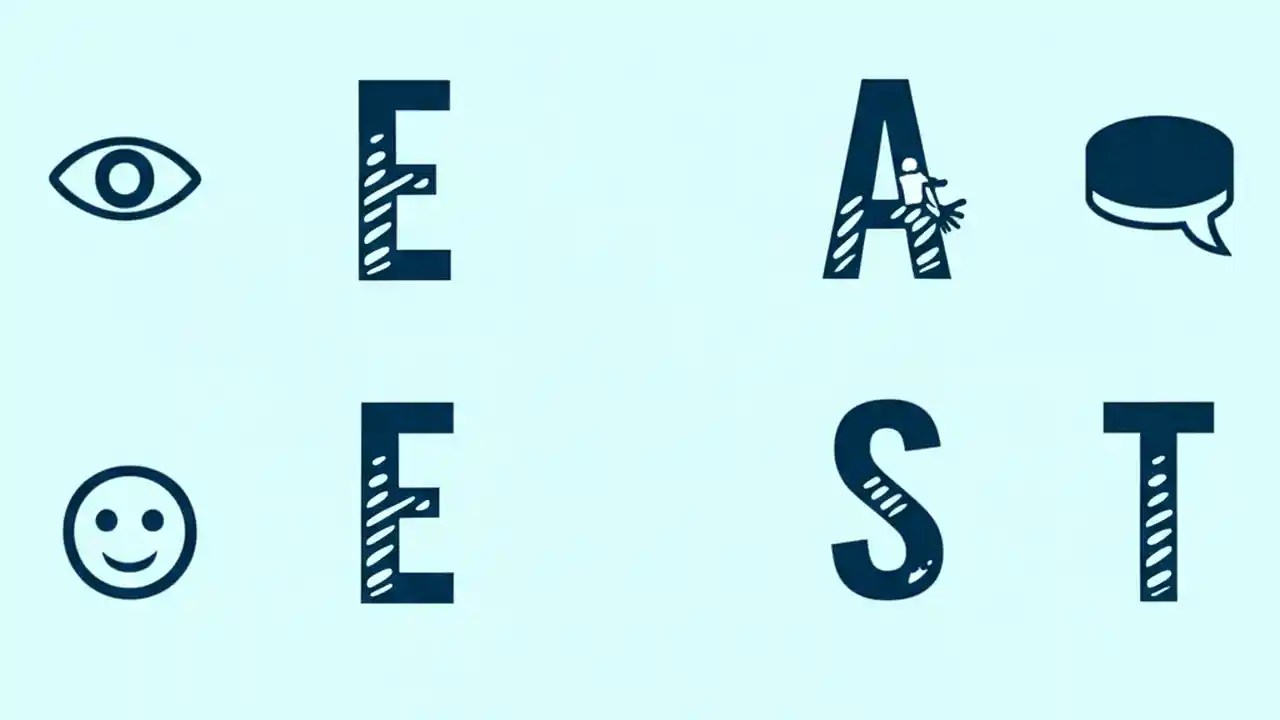 E A

E S T