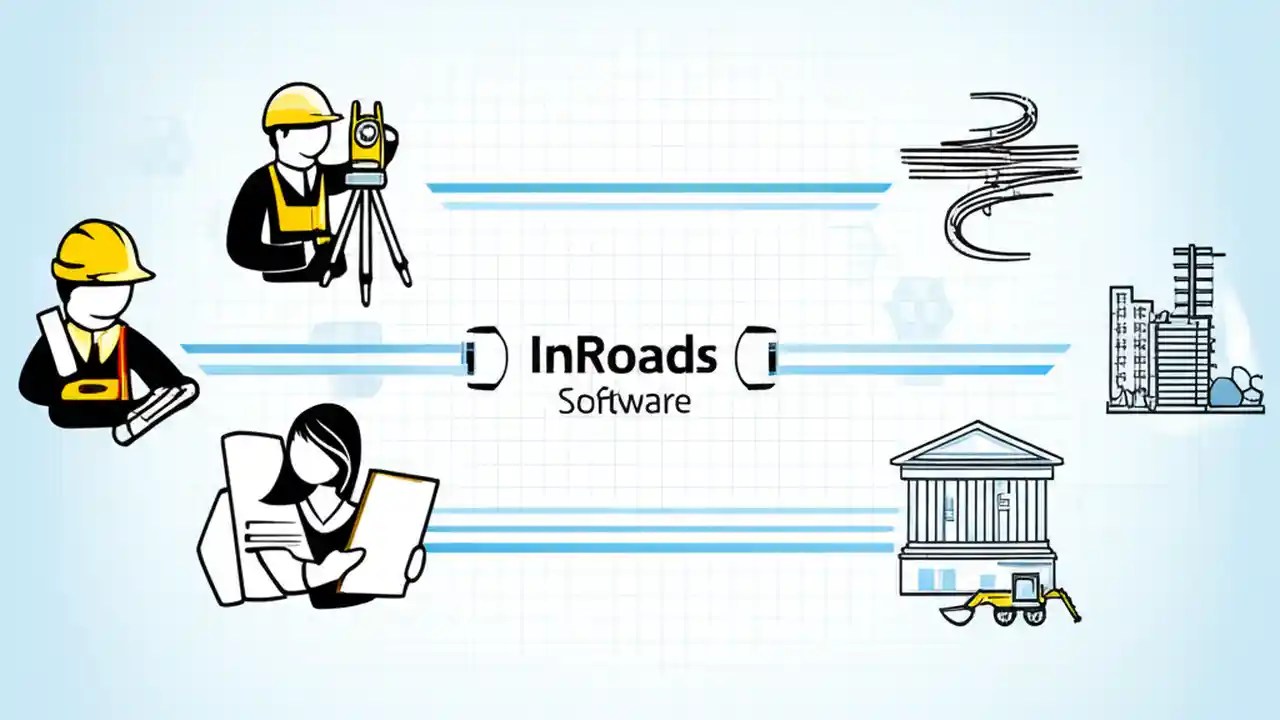 InRoads
Software