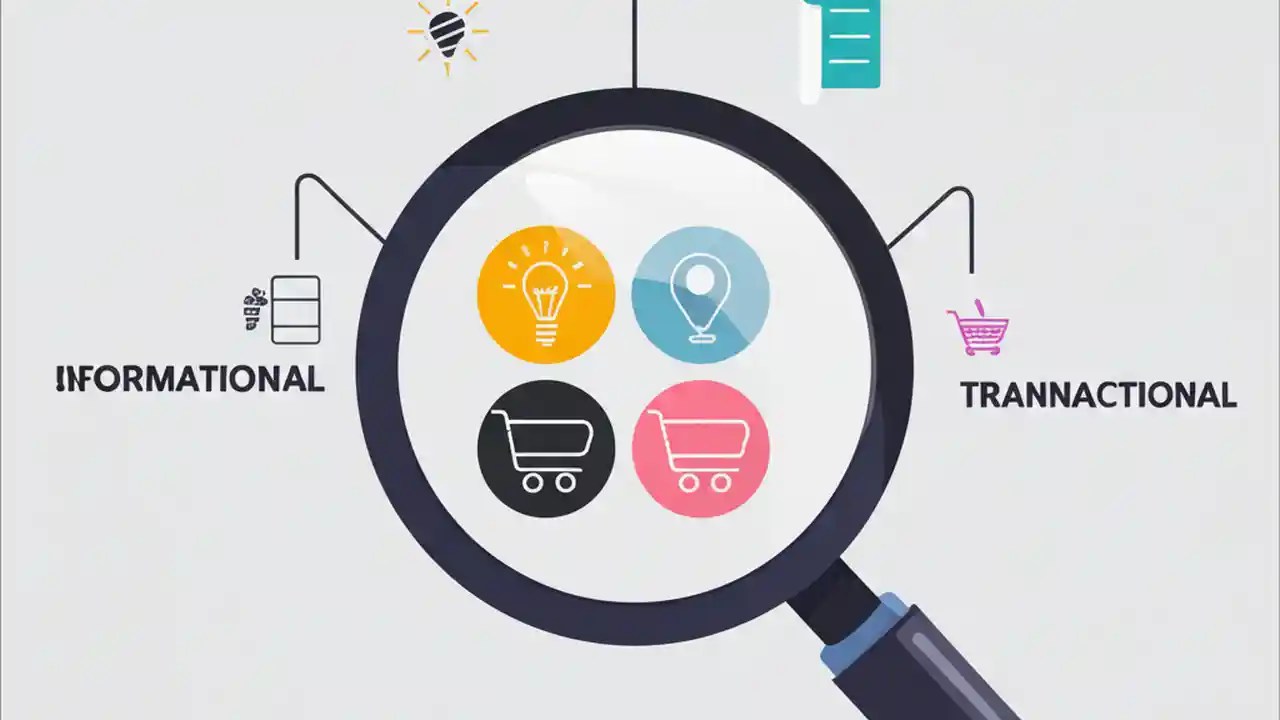 INFORMATIONAL

TRANNACTIONAL