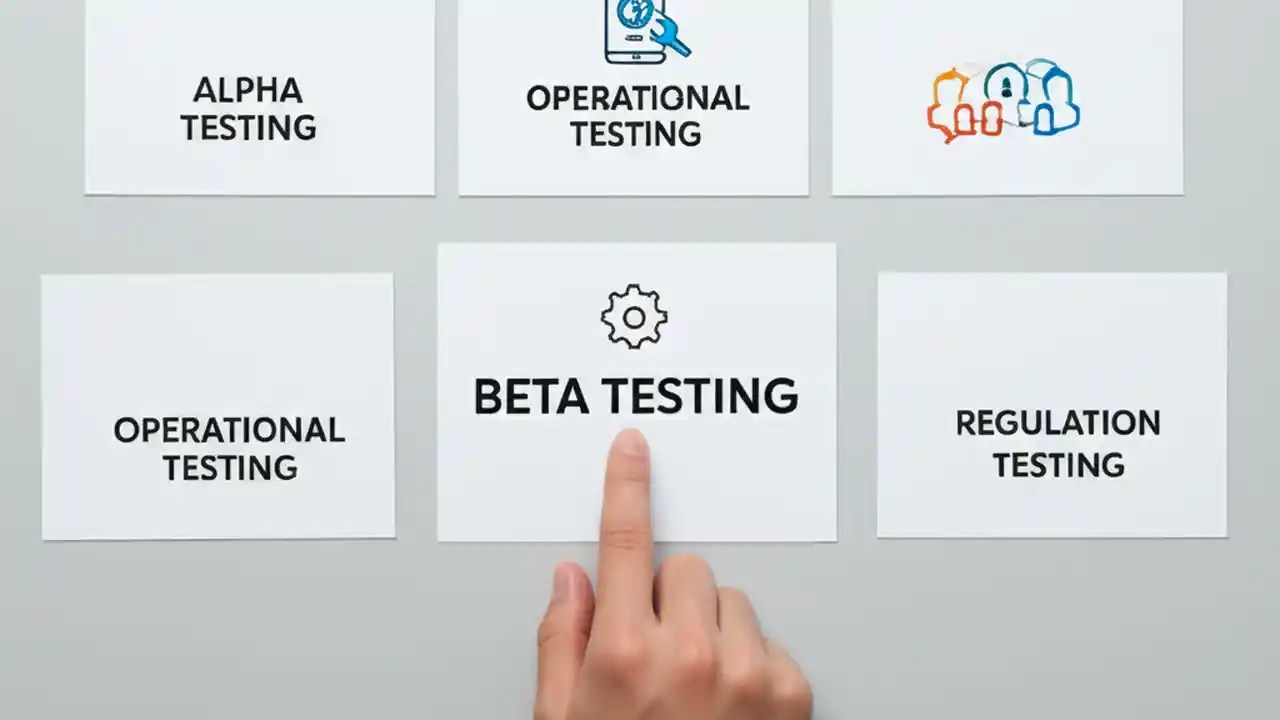 ALPHA TESTING

OPERATIONAL TESTING

OPERATIONAL TESTING

BETA TESTING

REGULATION TESTING