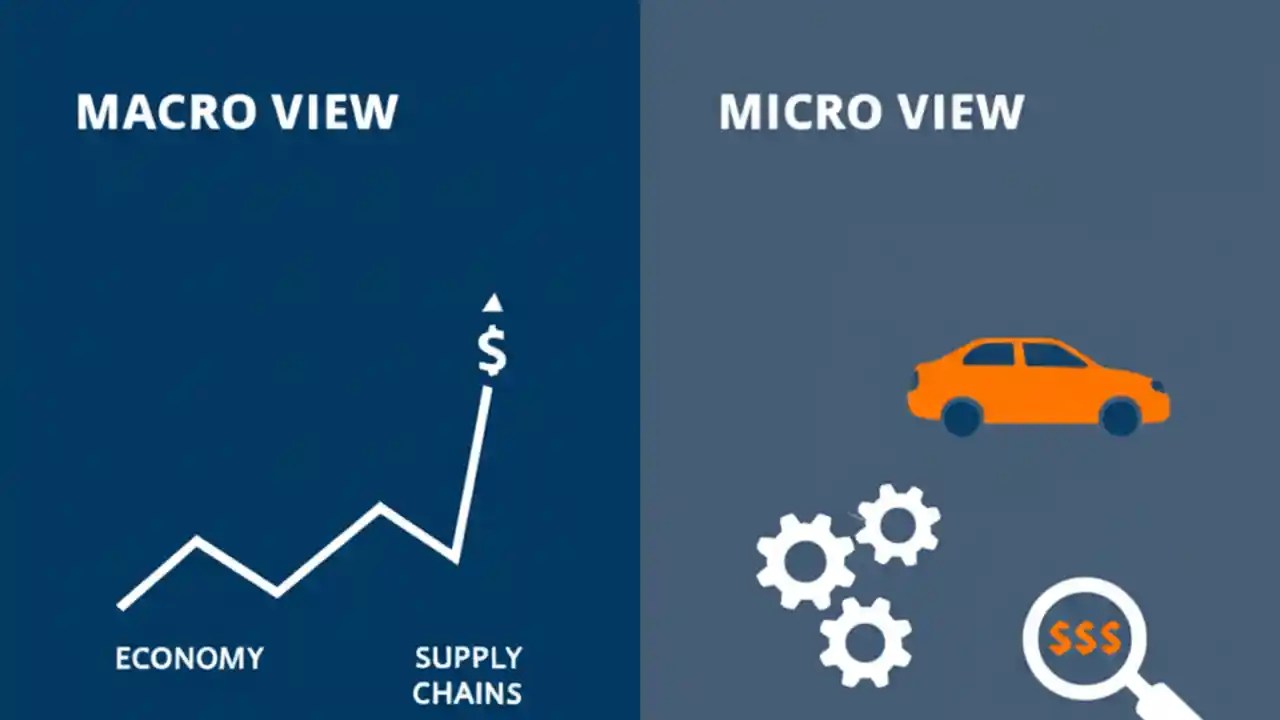 MACRO VIEW

$

ECONOMY

SUPPLY CHAINS

MICRO VIEW

$$$