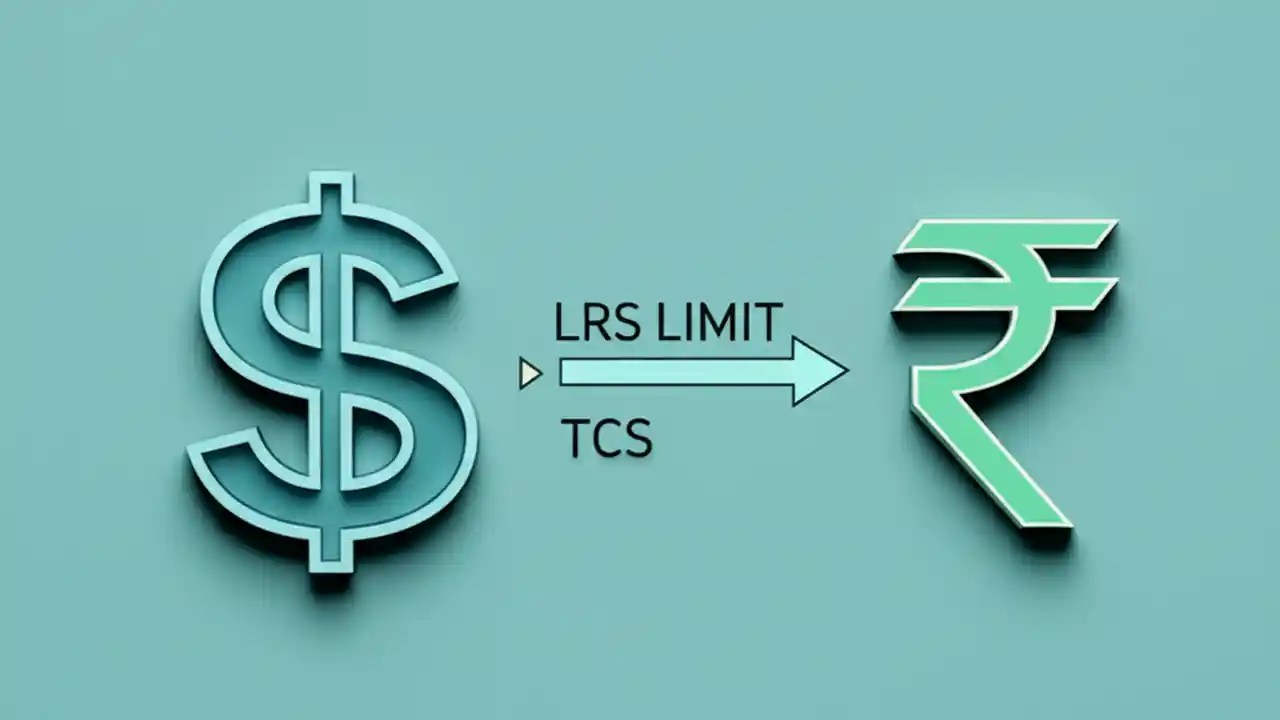 $
LRS LIMIT
TCS
₹