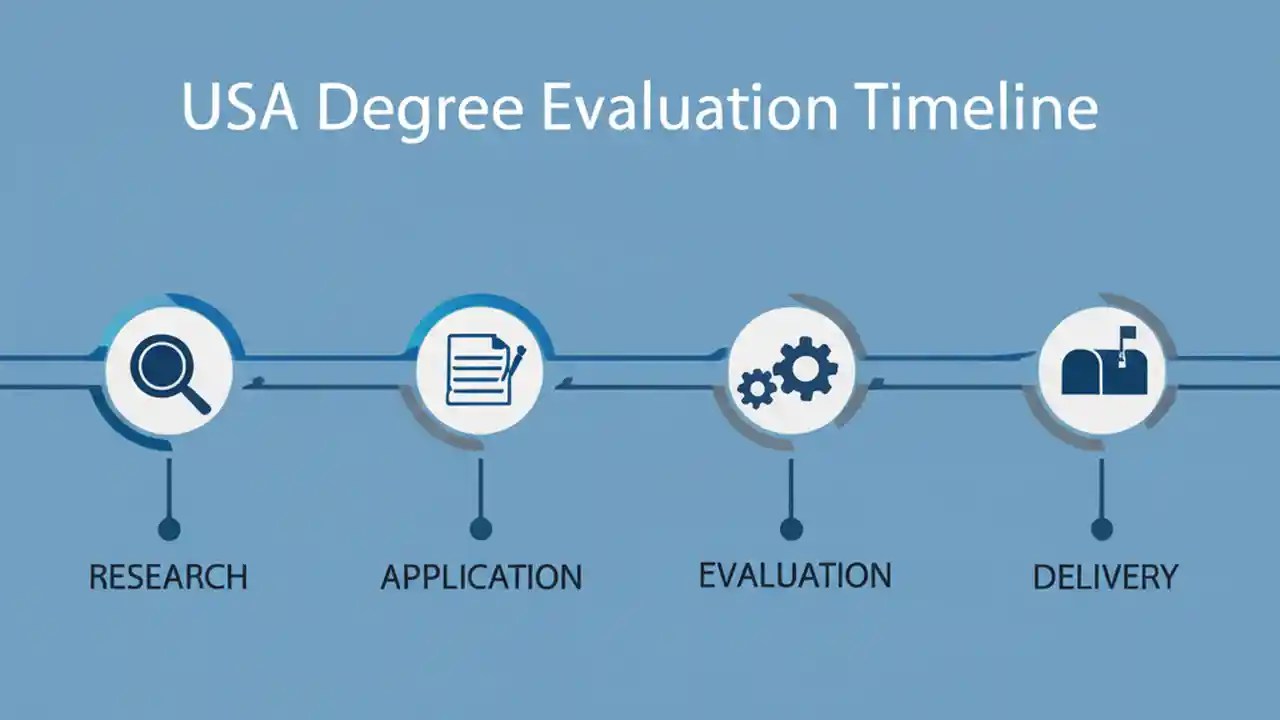 USA Degree Evaluation Timeline

RESEARCH

APPLICATION

EVALUATION

DELIVERY