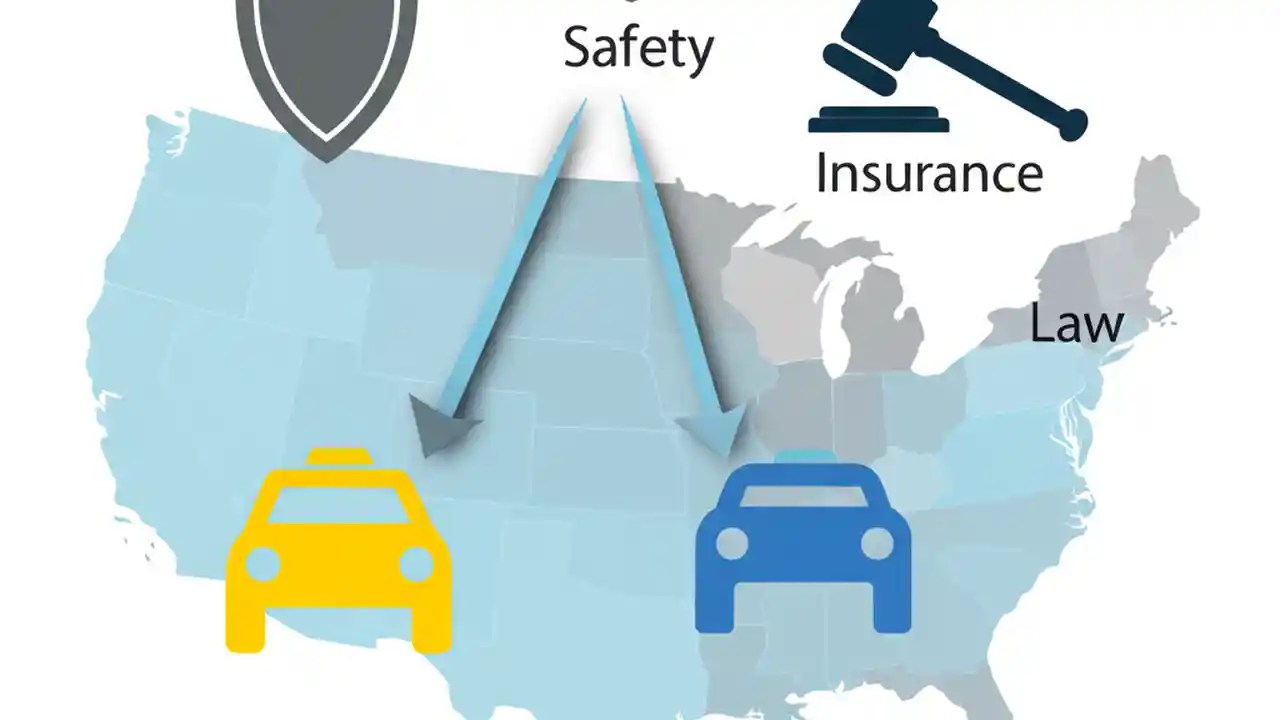 Safety

Insurance

Law