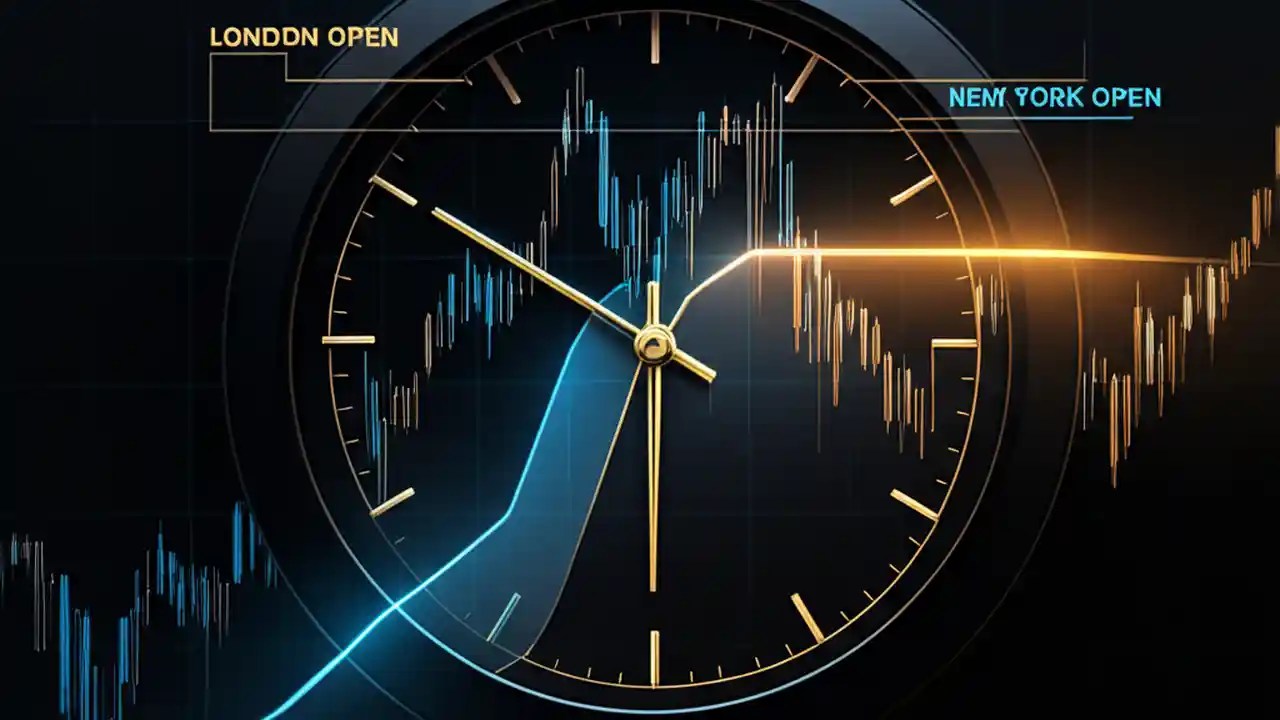 LONDDN OPEN

NEM YORK OPEN