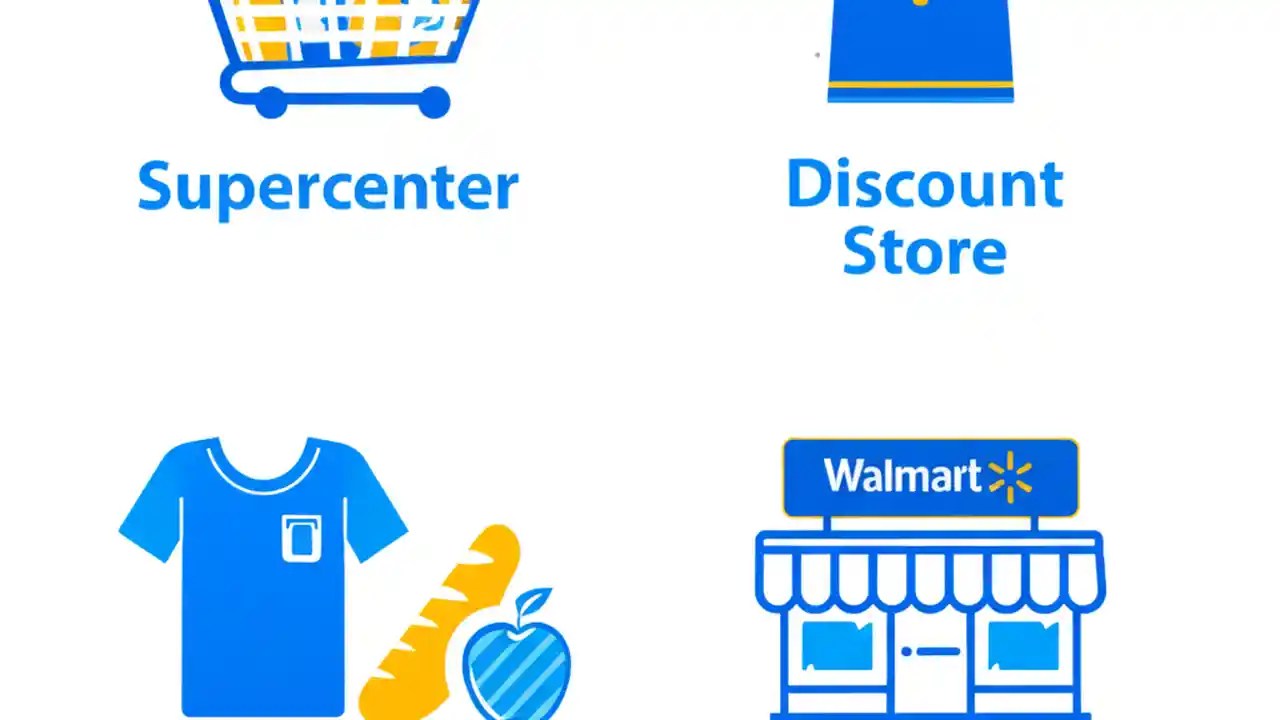 Supercenter

Discount Store

Walmart