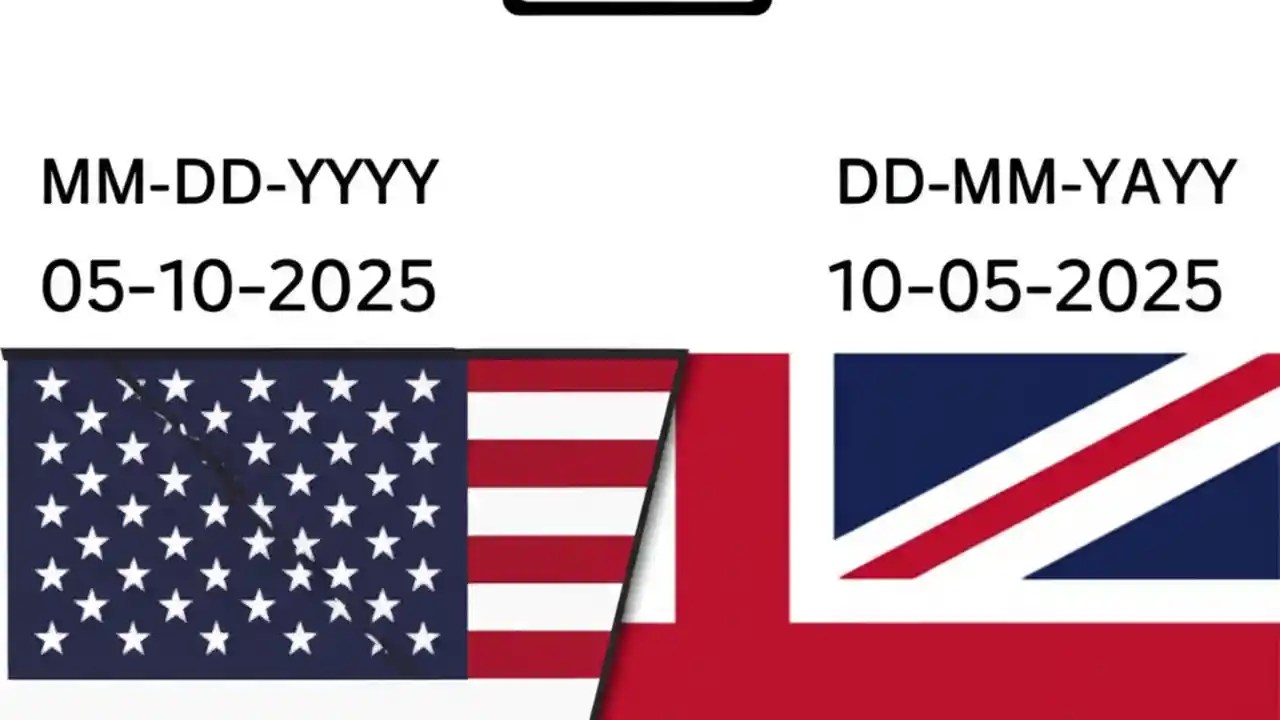 MM-DD-YYYY
05-10-2025

DD-MM-YAYY
10-05-2025