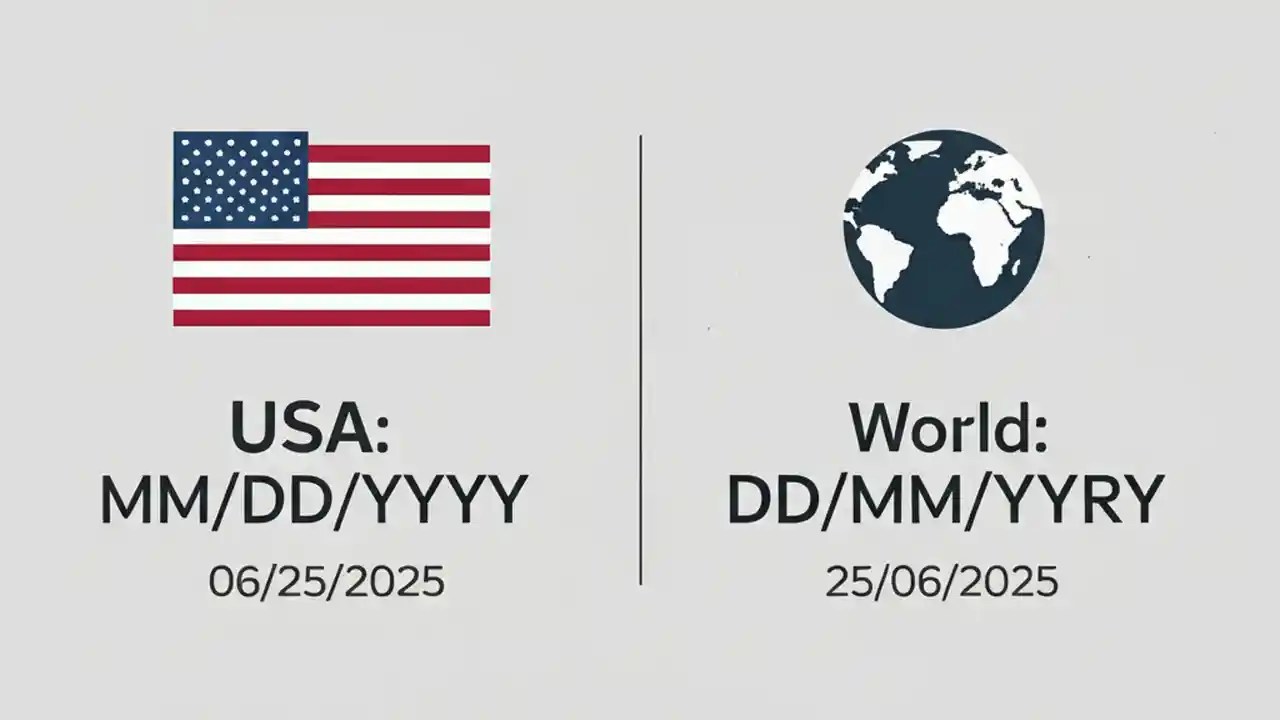 USA:
MM/DD/YYYY
06/25/2025

World:
DD/MM/YYRY
25/06/2025